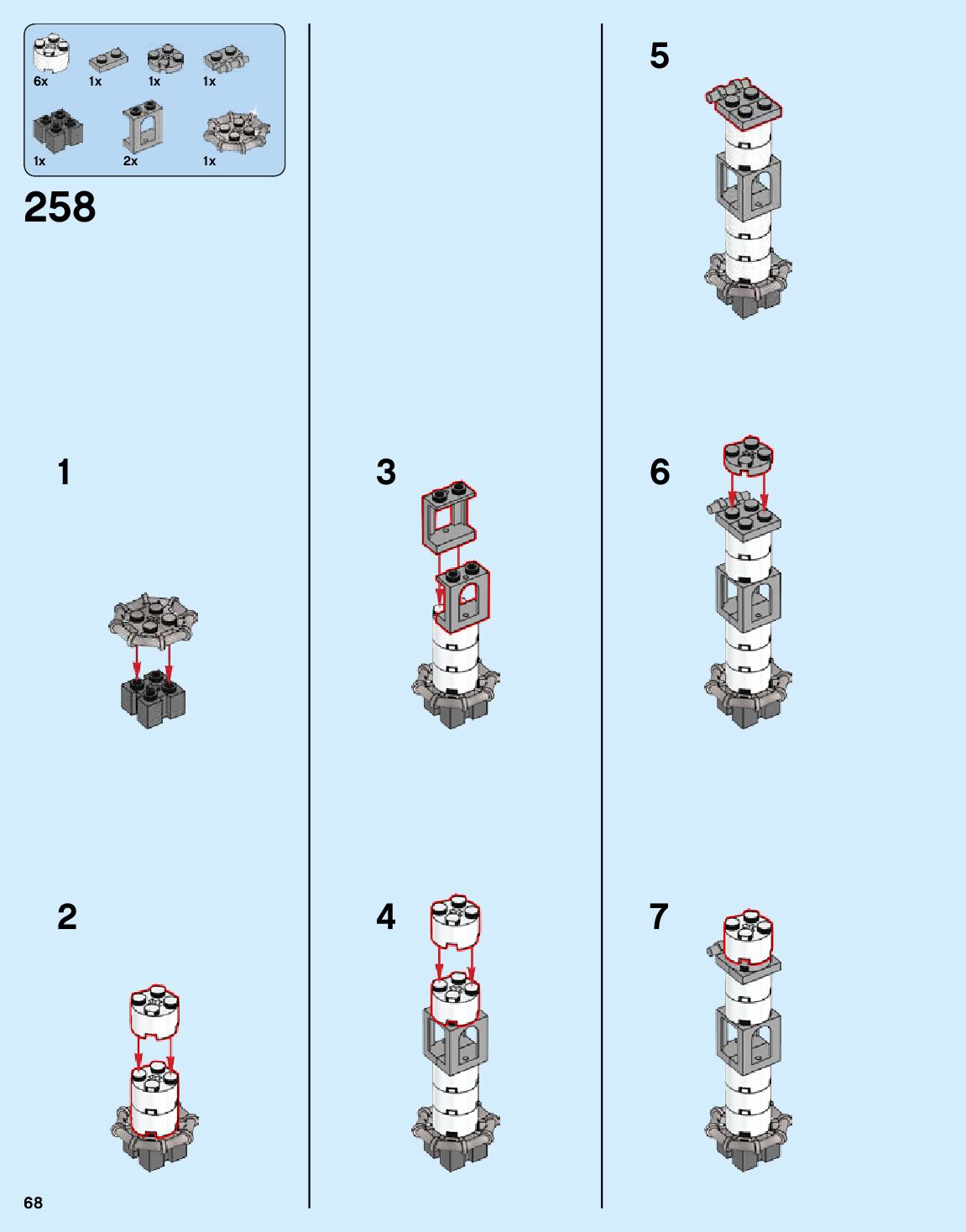 6x 1x 1x 1x

1x 2x 1x

258

1

2

3

4

5

6

7

68