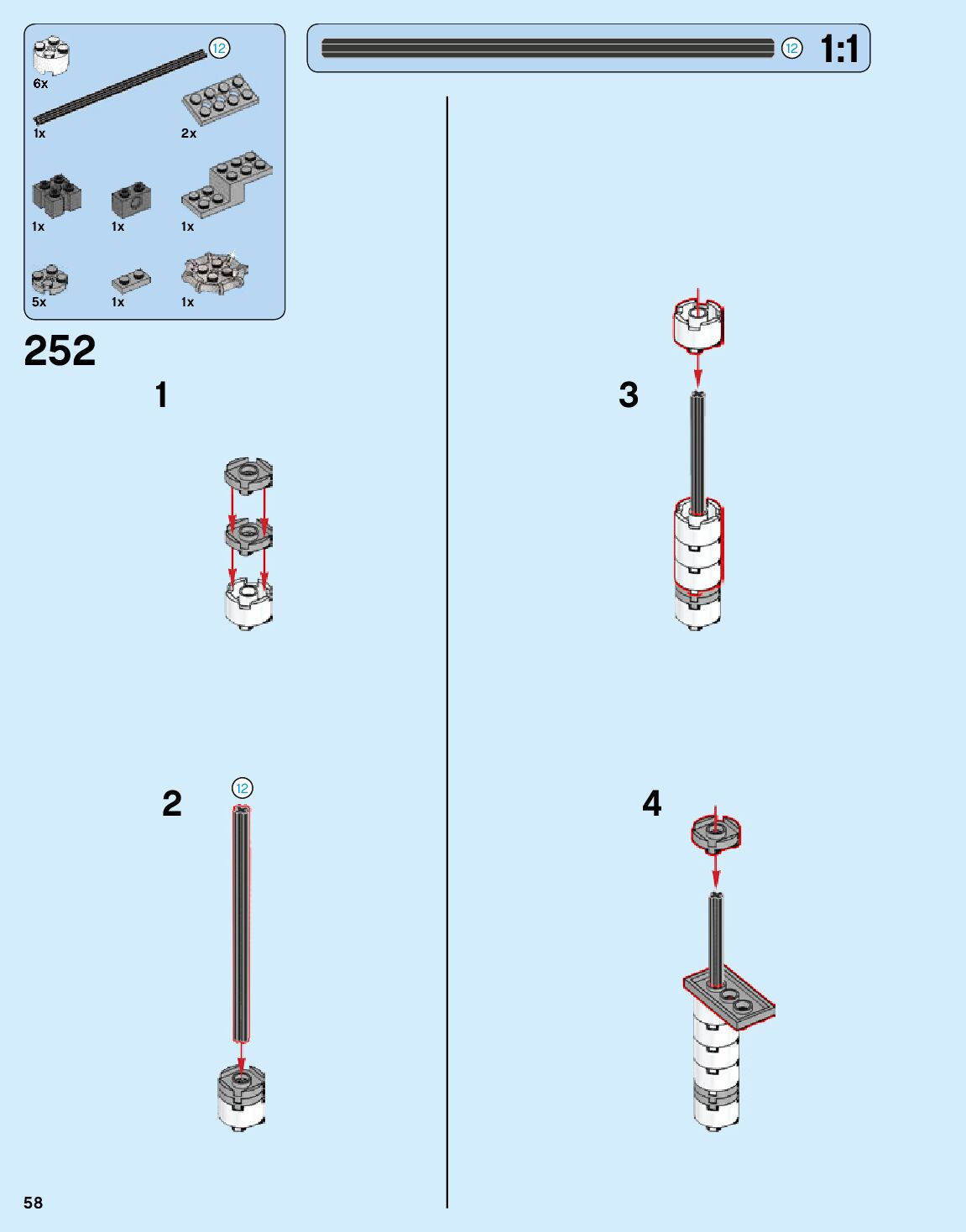 12
6x
1x
2x
1x
1x
1x
5x
1x
1x

12
1:1

252

1

2
12

3

4

58