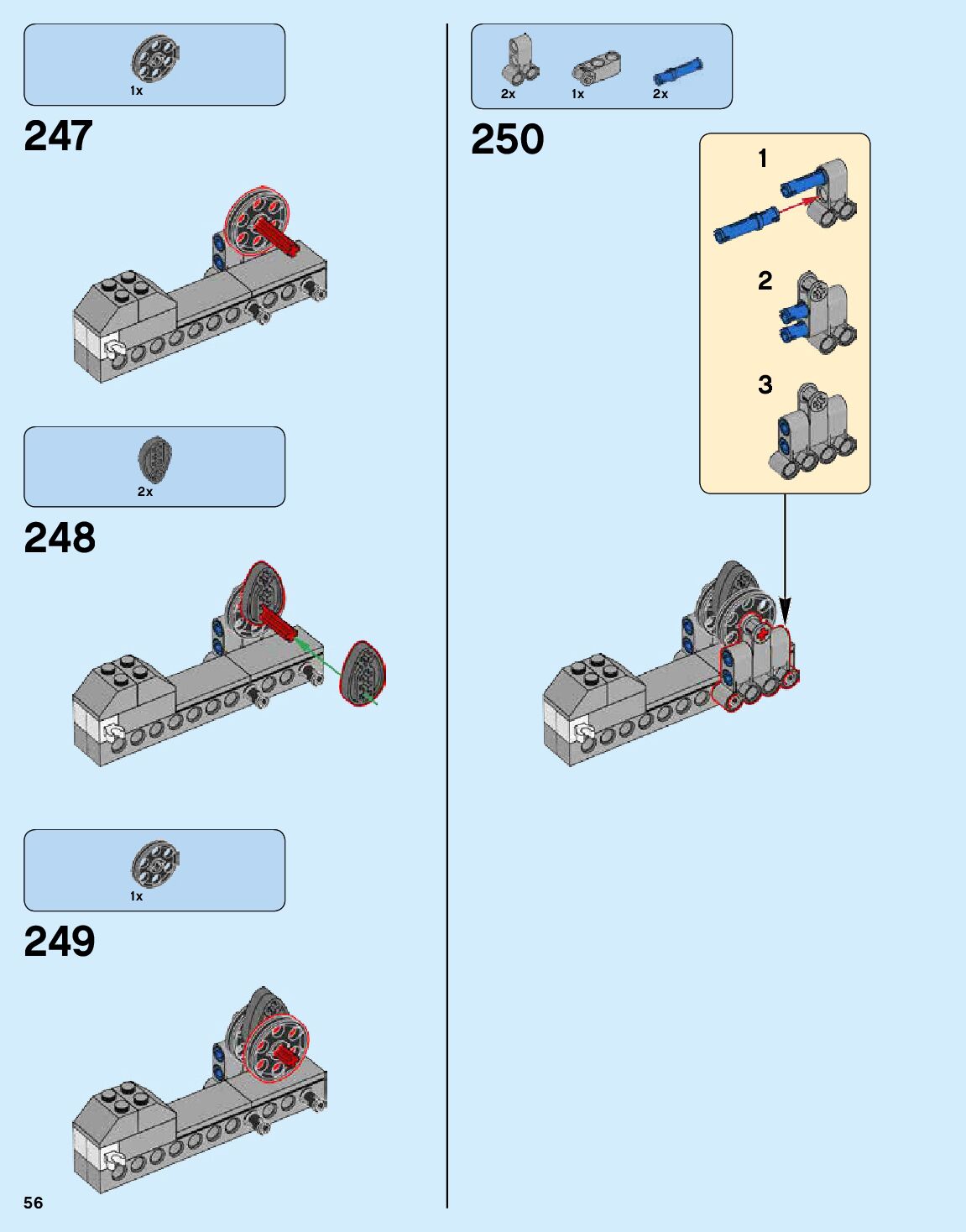 1x

247

2x

248

1x

249

56

2x 1x 2x

250

1

2

3