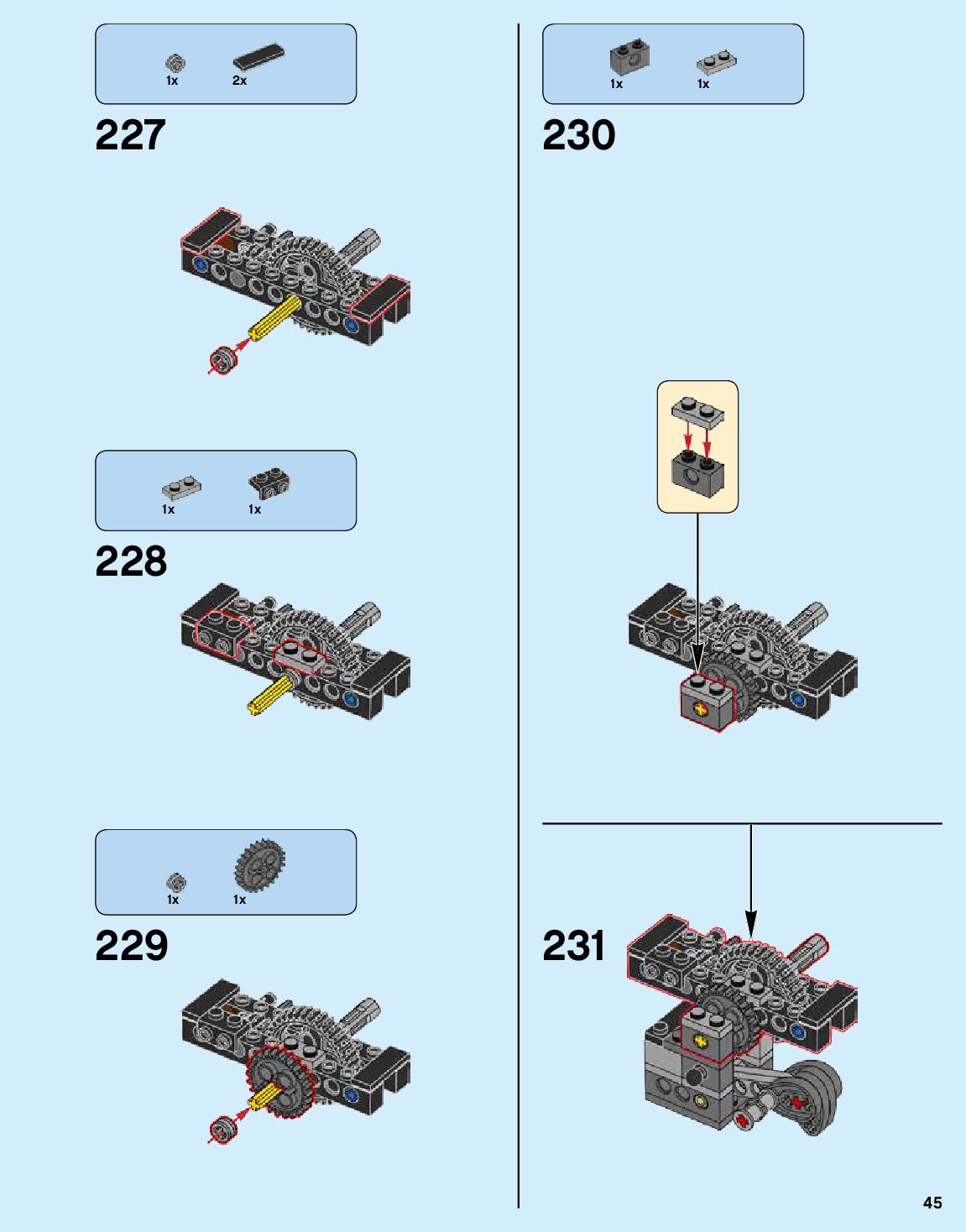 1x 2x

227

1x 1x

228

1x 1x

229

1x 1x

230

231

45