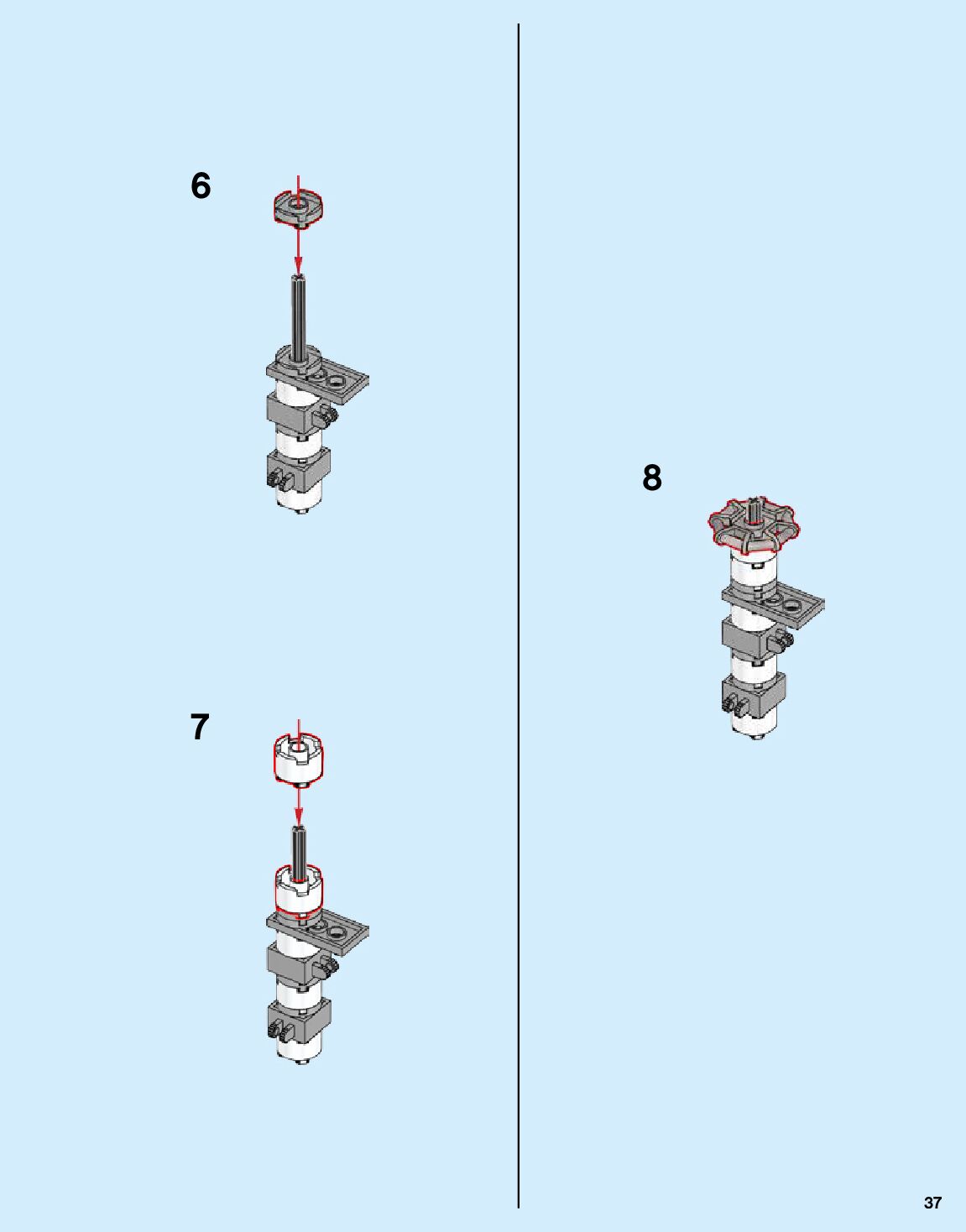 6

7

8

37