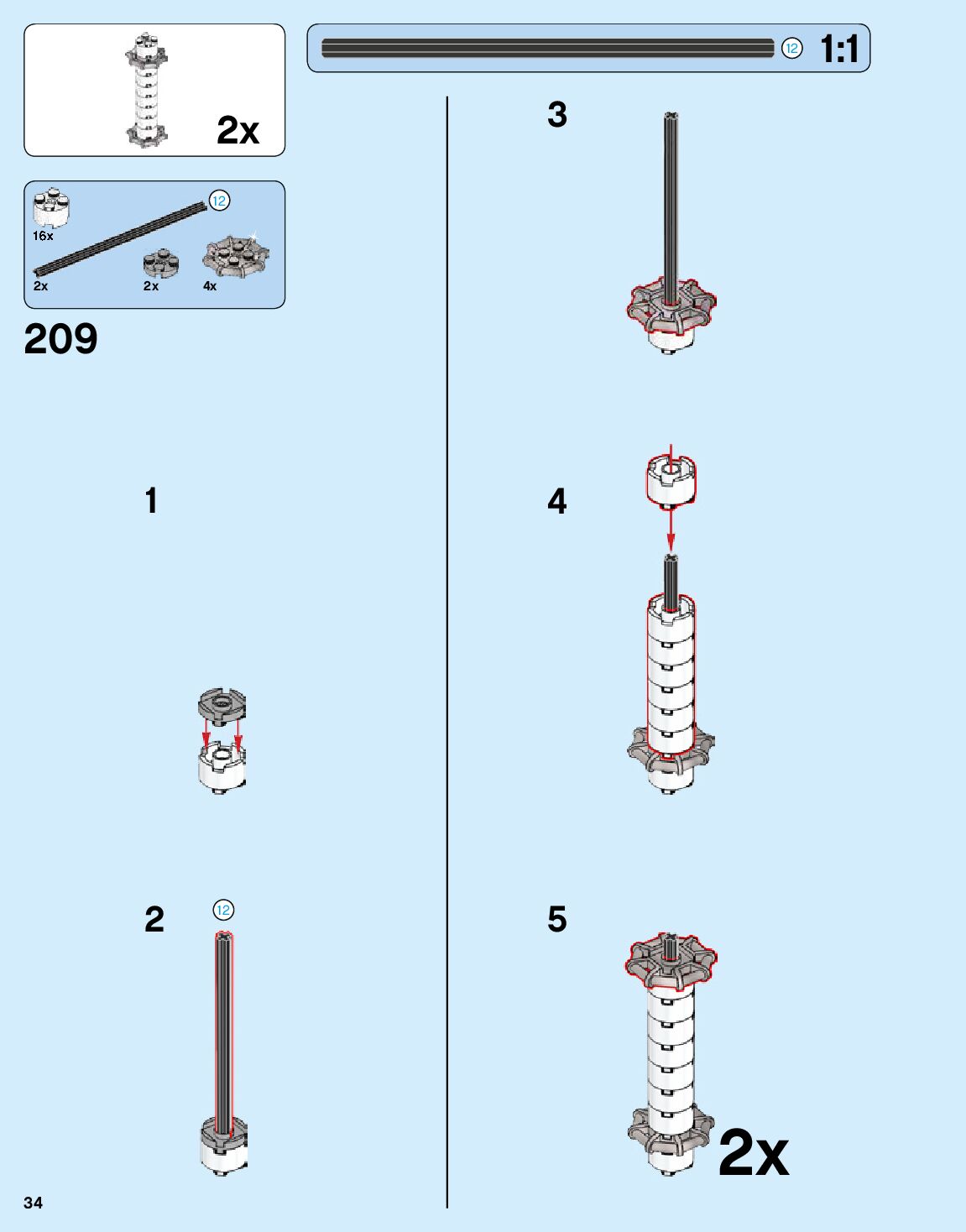 2x

12 1:1

12
16x
2x
2x
4x

209

1

2
12

3

4

5
2x

34