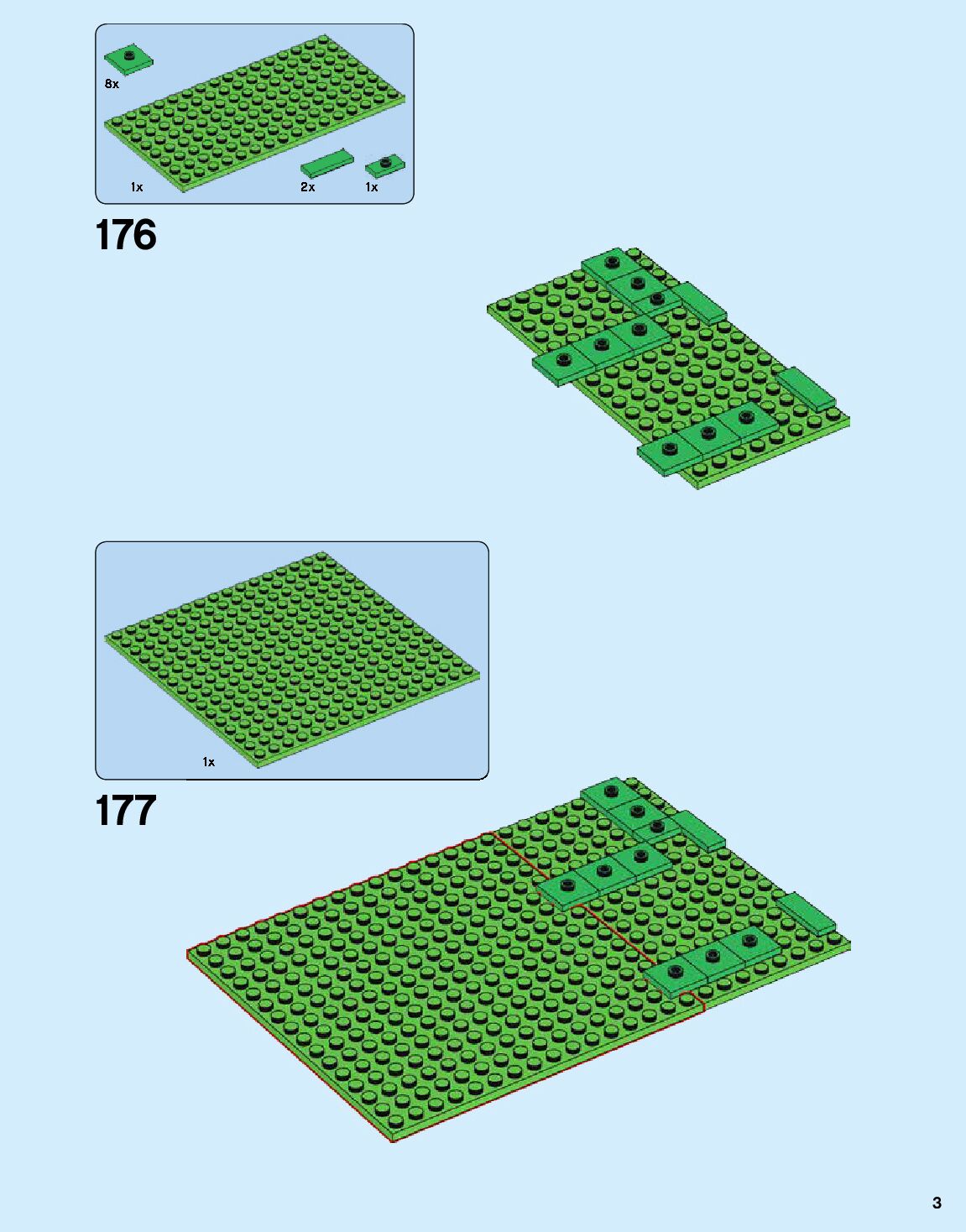 8x

1x

2x

1x

176

1x

177

3