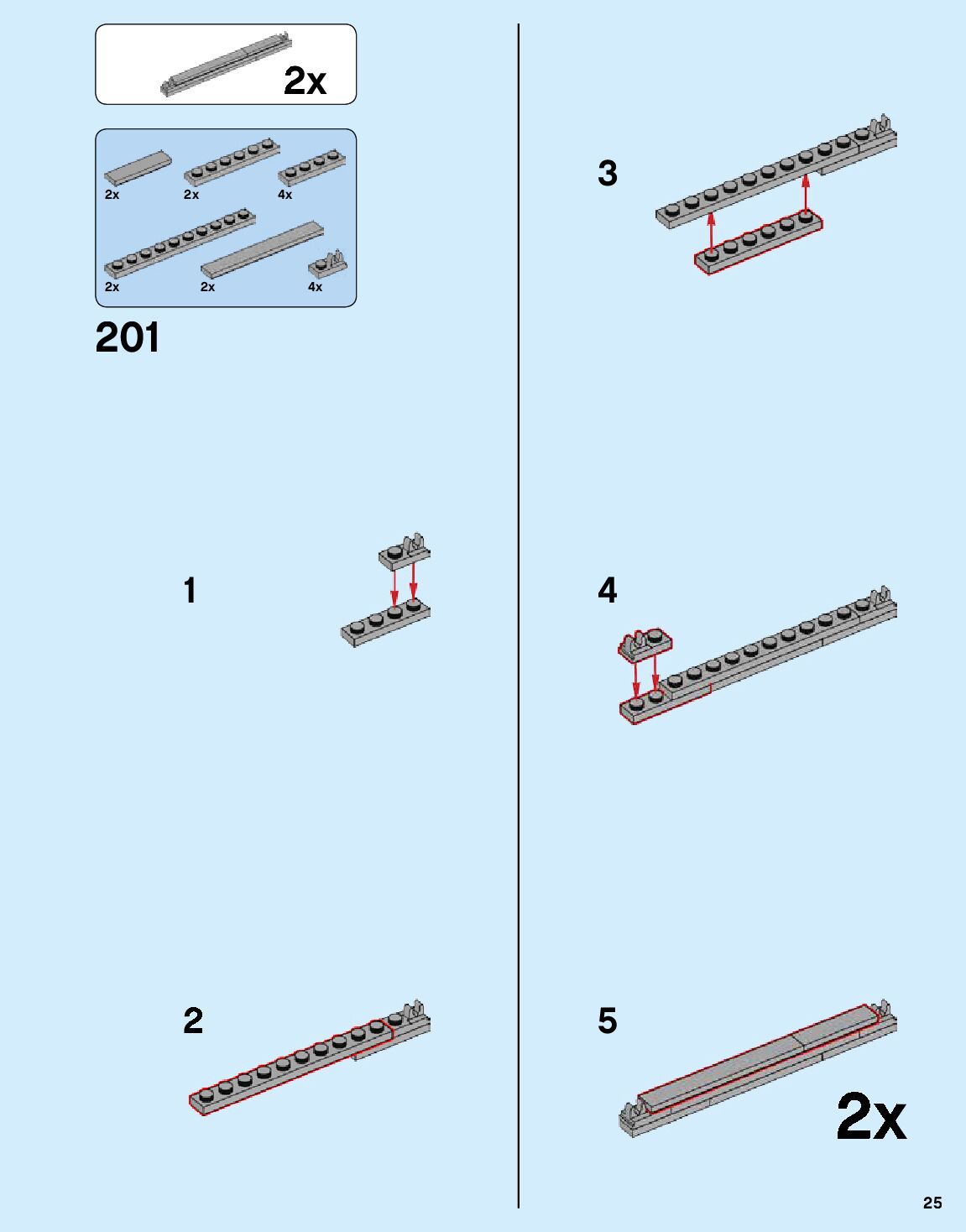 2x

2x
2x
4x
2x
2x
4x

201

1

2

3

4

5

2x

25