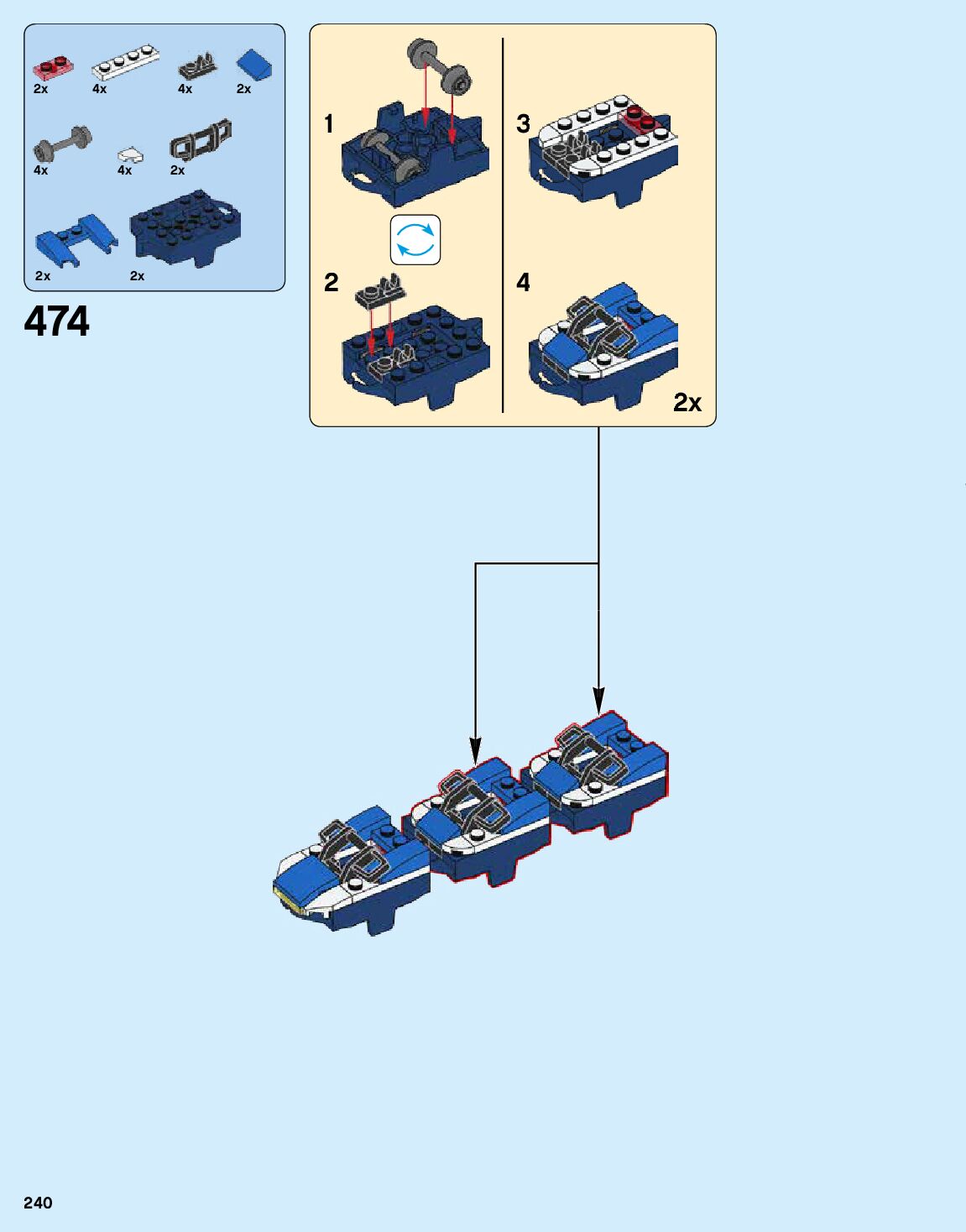 2x
4x
4x
2x
4x
4x
2x
2x
2x

474

1

2

3

4

2x

240