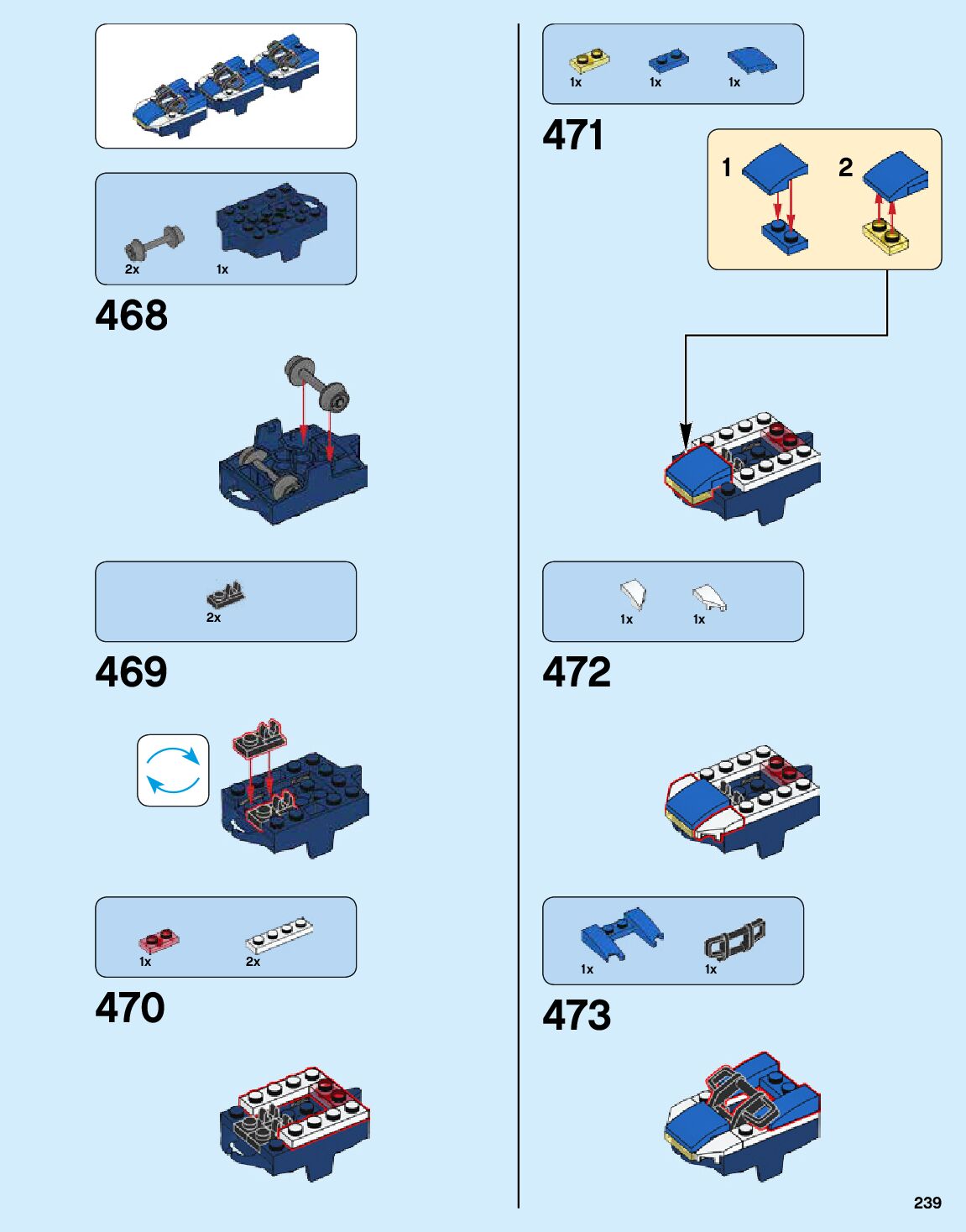 2x
1x

468

2x

469

1x
2x

470

1x
1x
1x

471

1
2

1x
1x

472

1x
1x

473

239