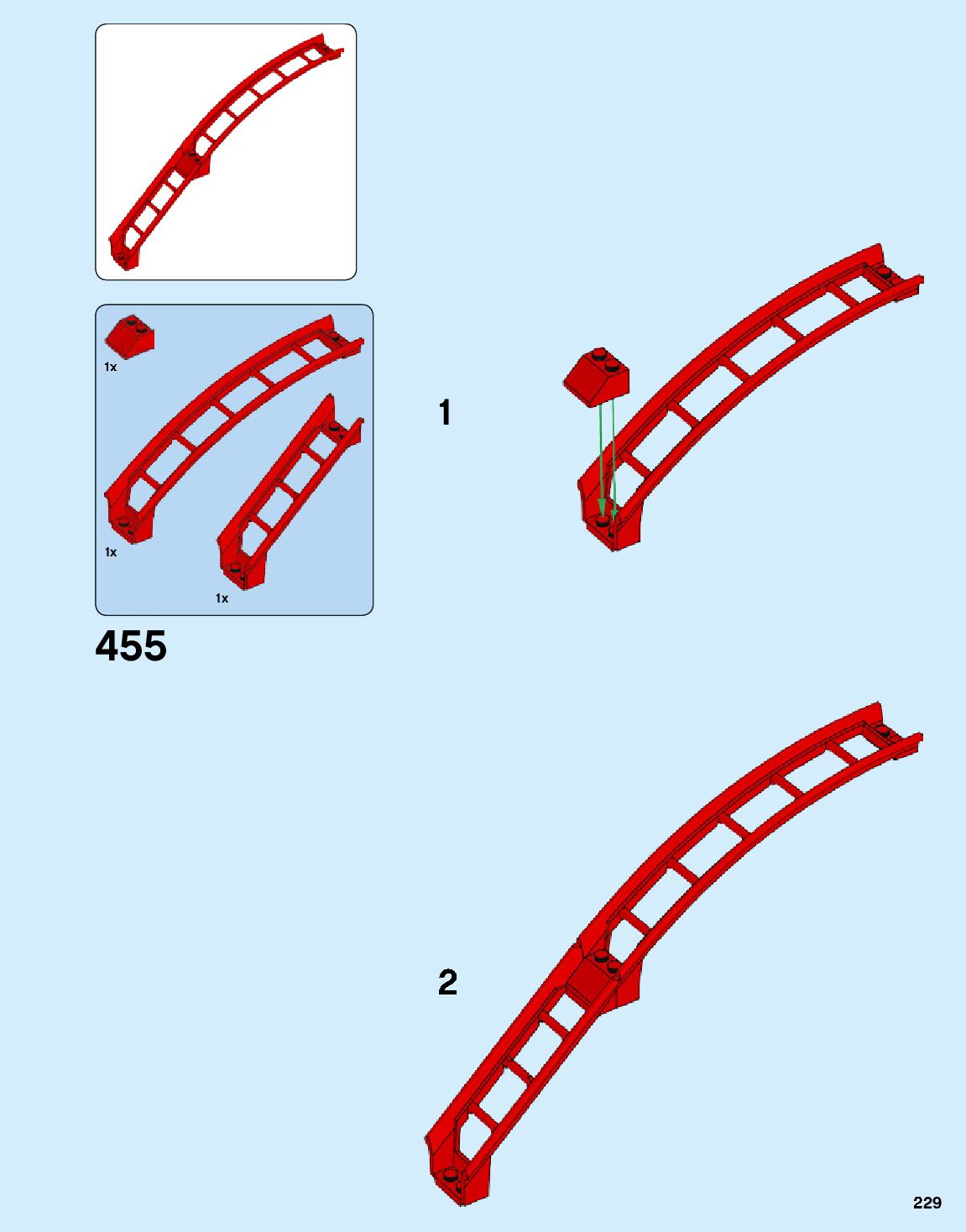 1x

1x

1x

455

1

2

229