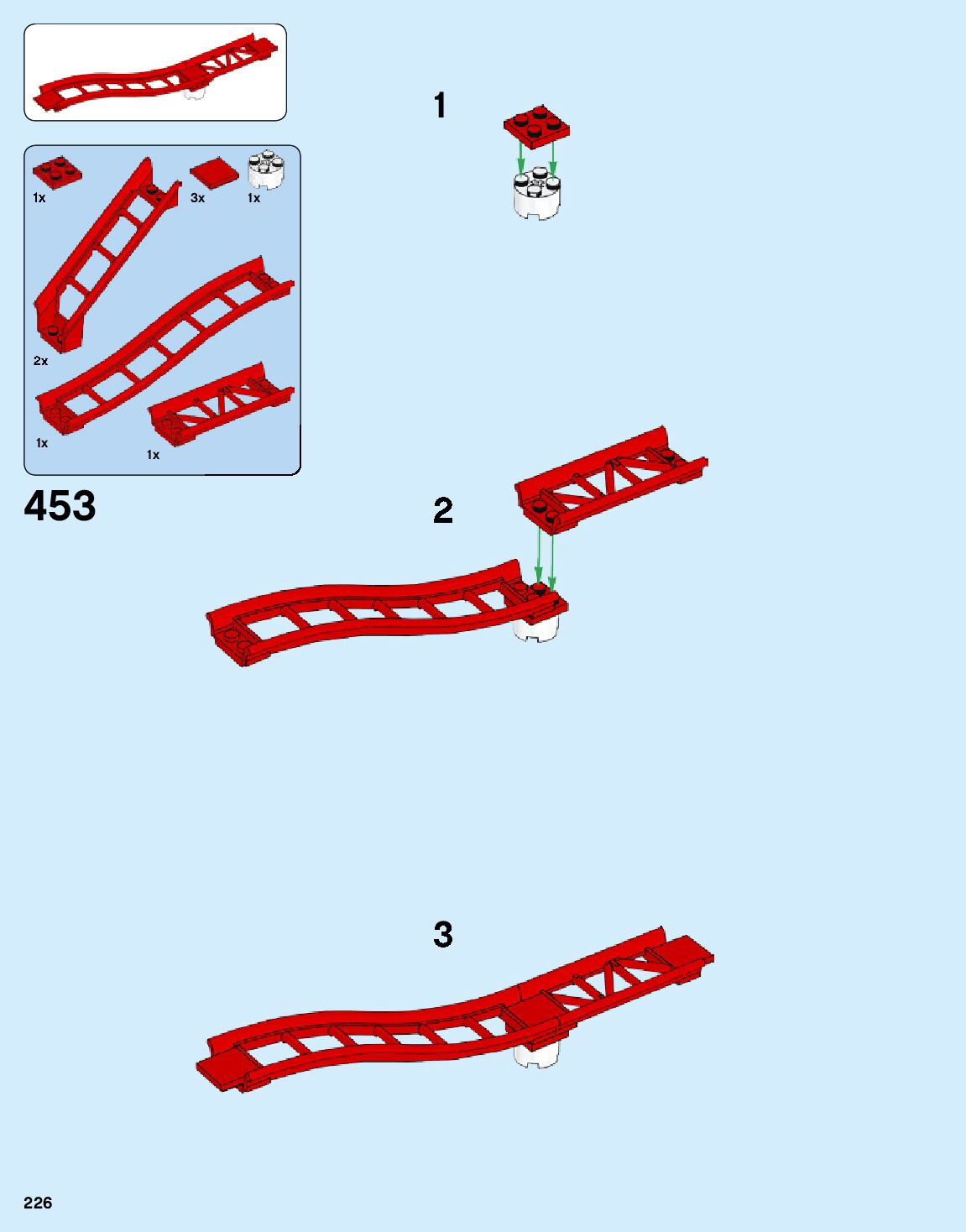 1x 3x 1x

2x

1x 1x

453

1

2

3

226