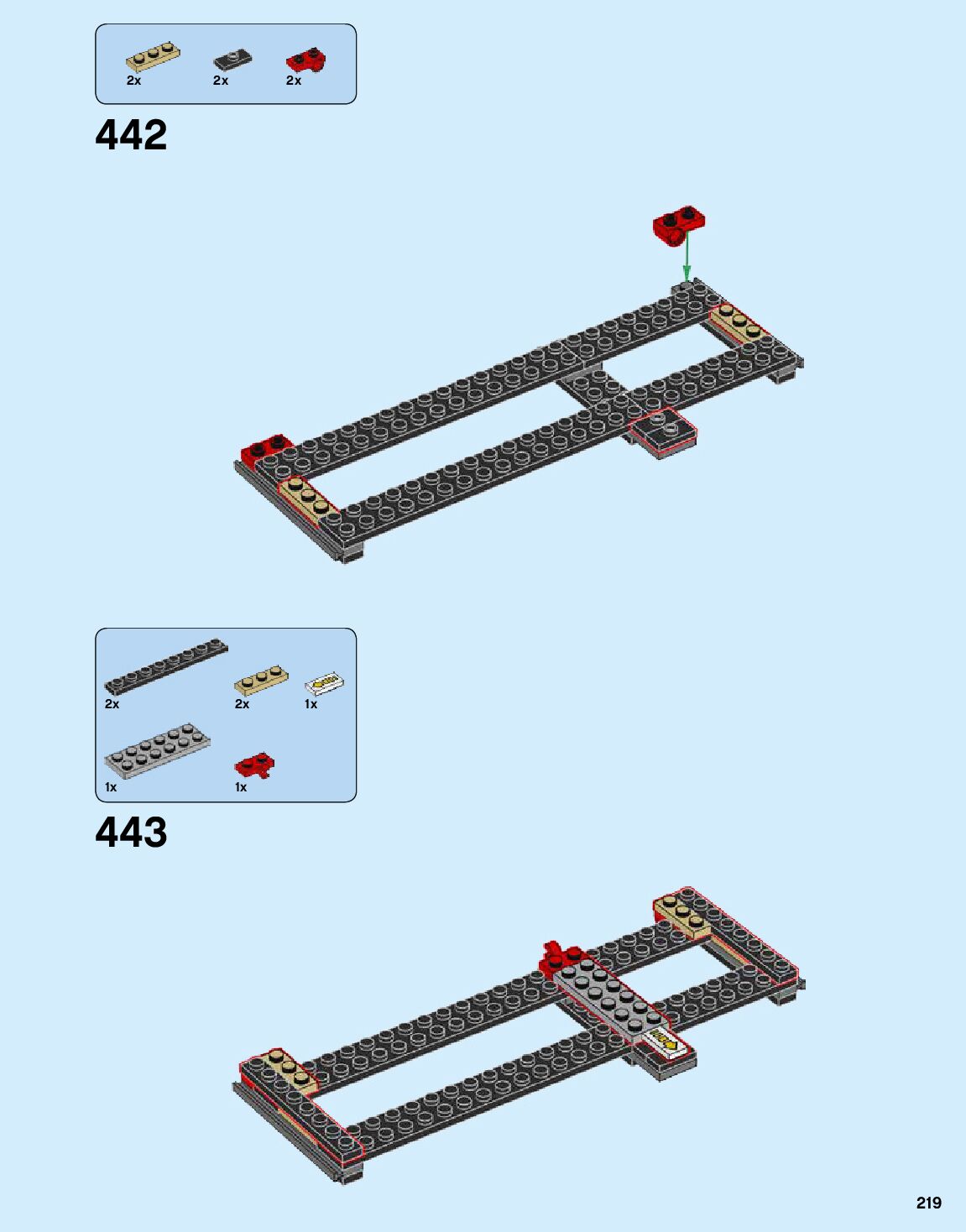 2x 2x 2x

442

2x 2x 1x

1x 1x

443

219