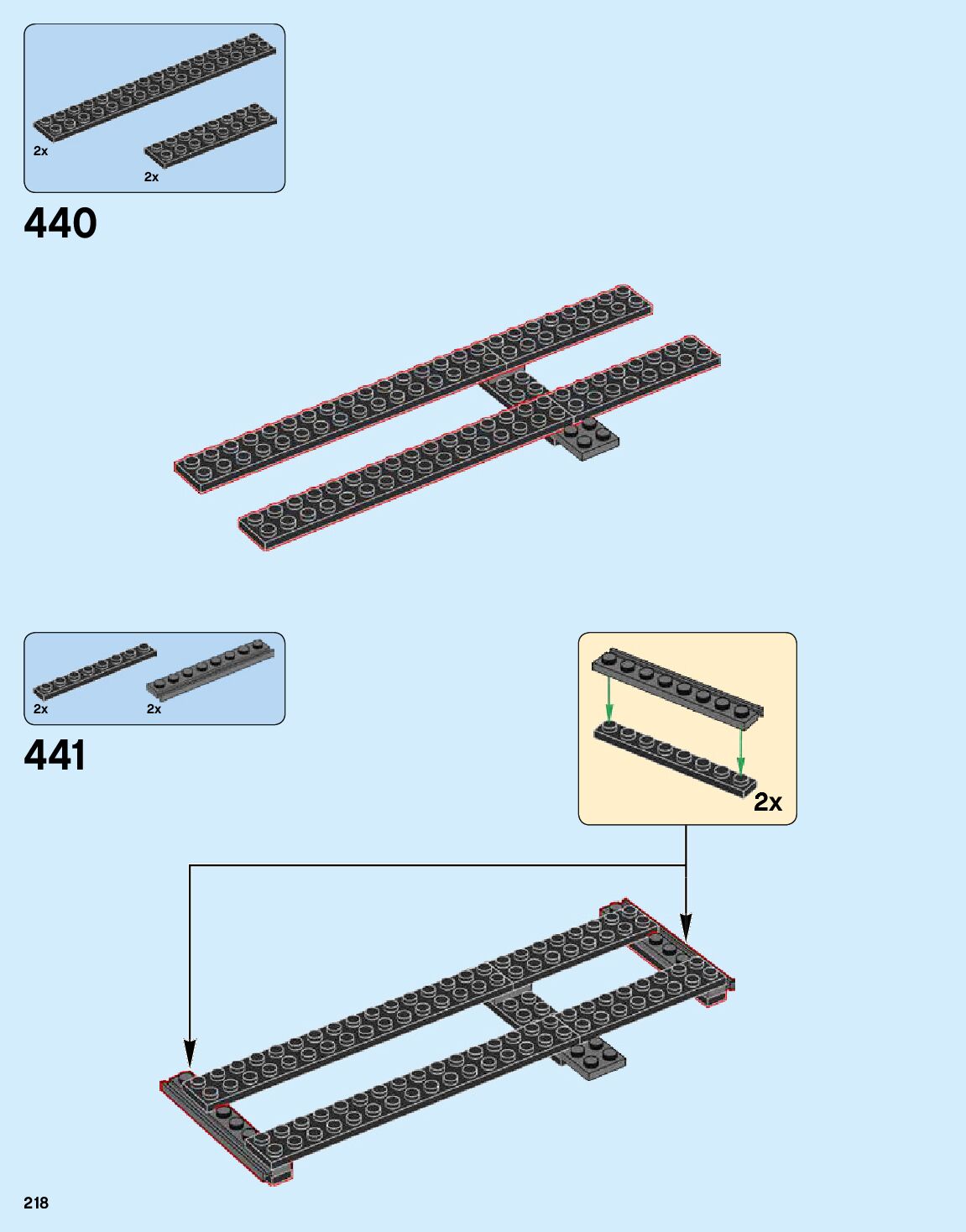 2x
2x
440
2x
2x
441
2x
218