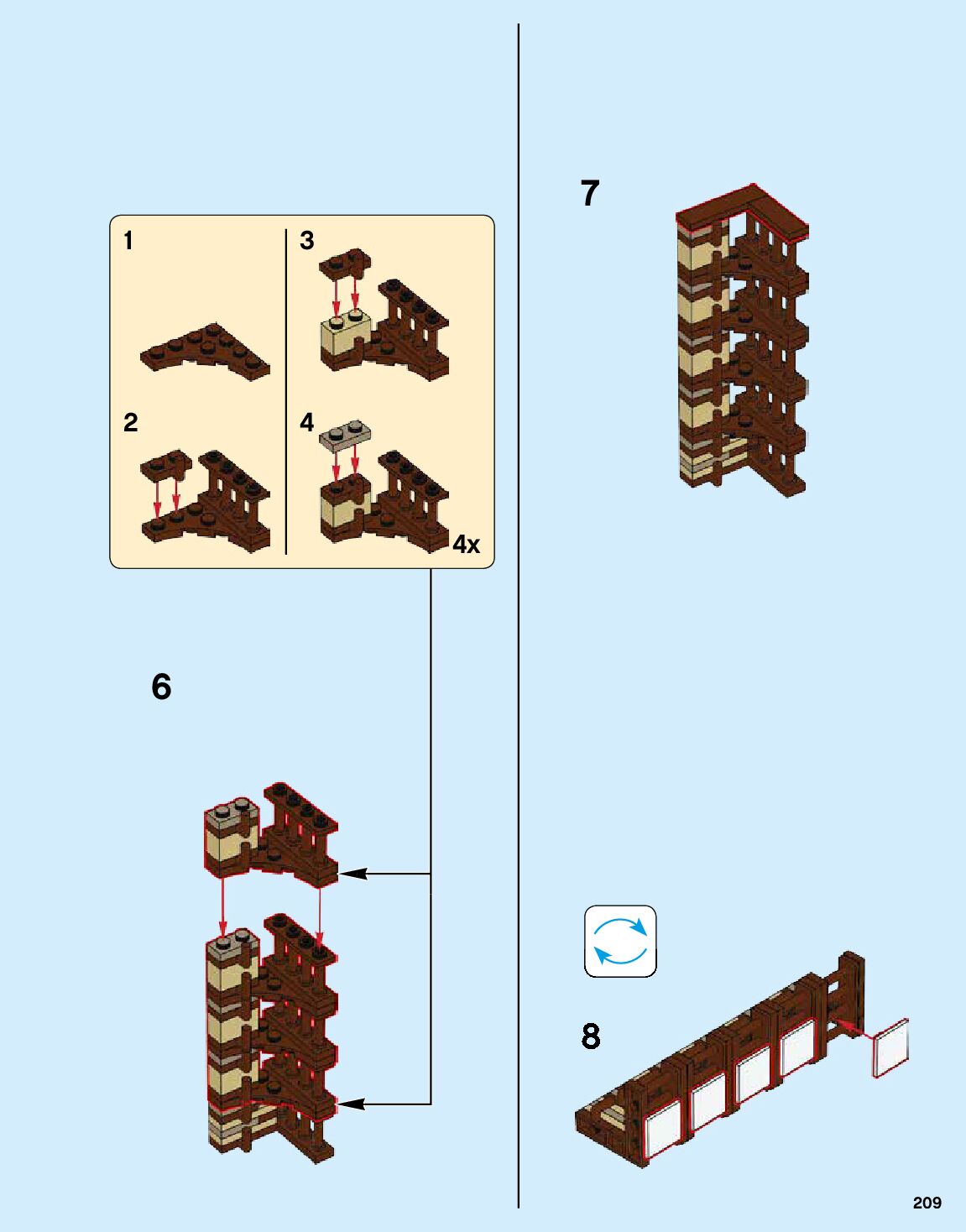 1

2

3

4

4x

6

7

8

209