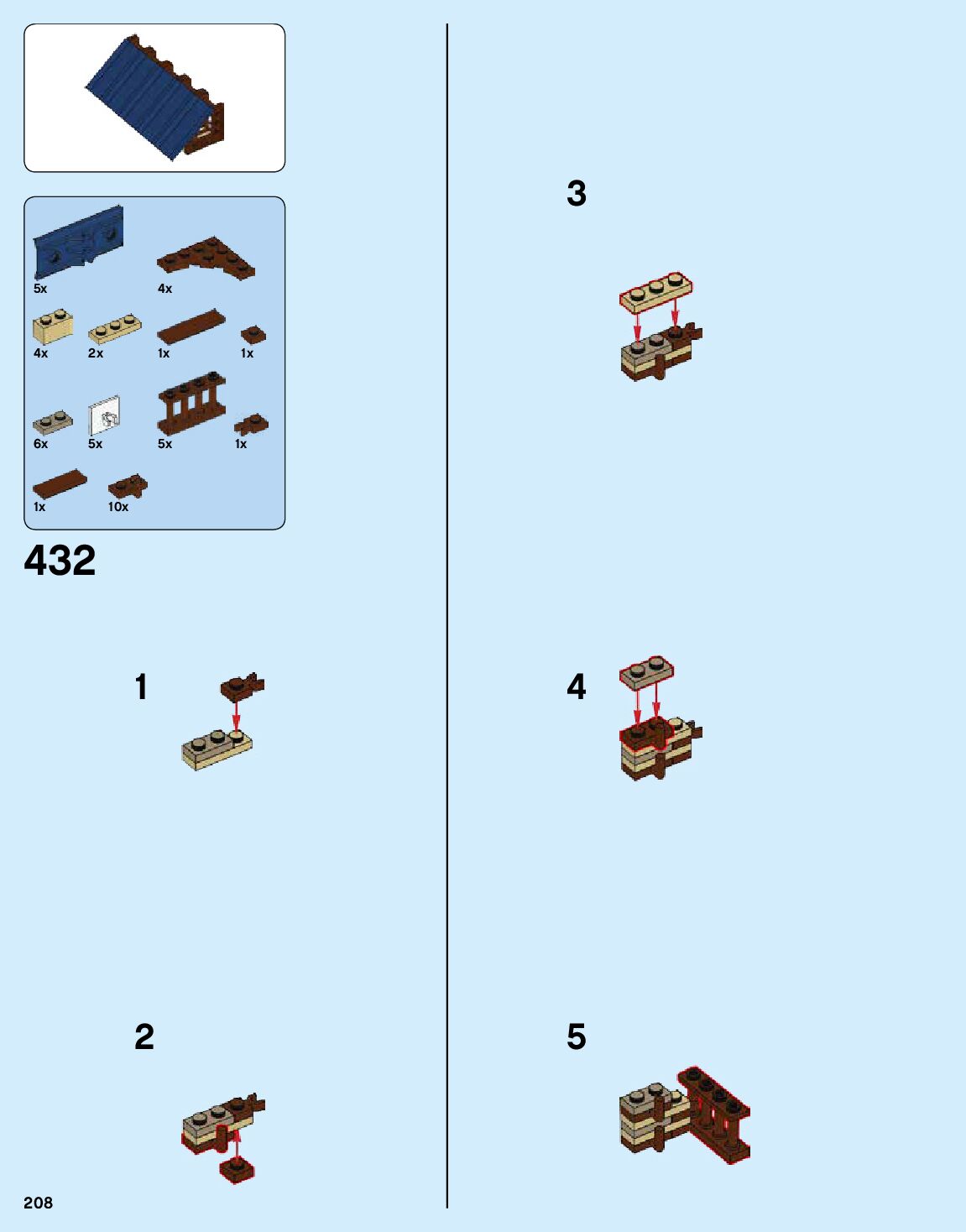 5x 4x

4x 2x 1x 1x

6x 5x 5x 1x

1x 10x

432

1

2

3

4

5

208