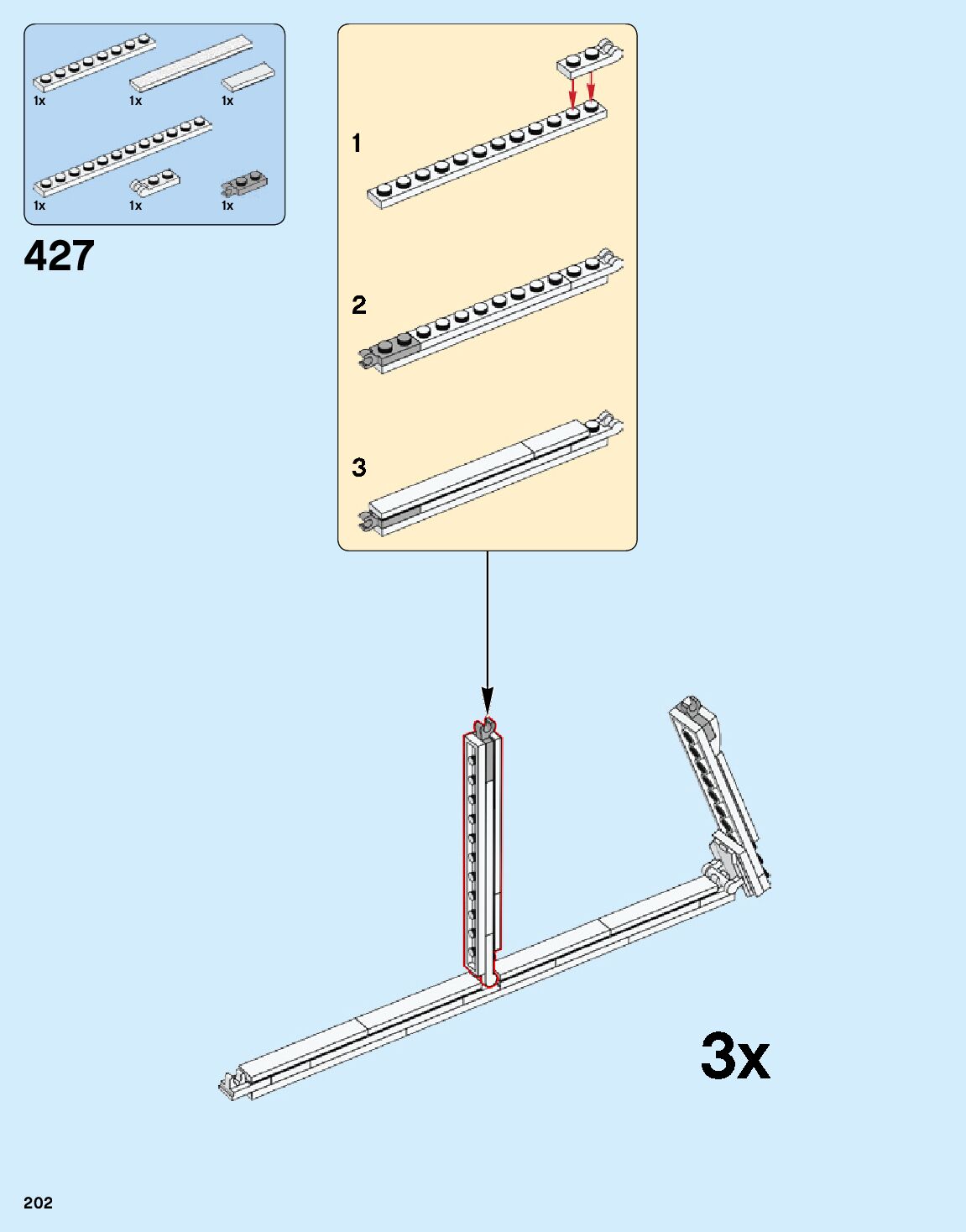 1x 1x 1x

1x 1x 1x

427

1

2

3

3x

202