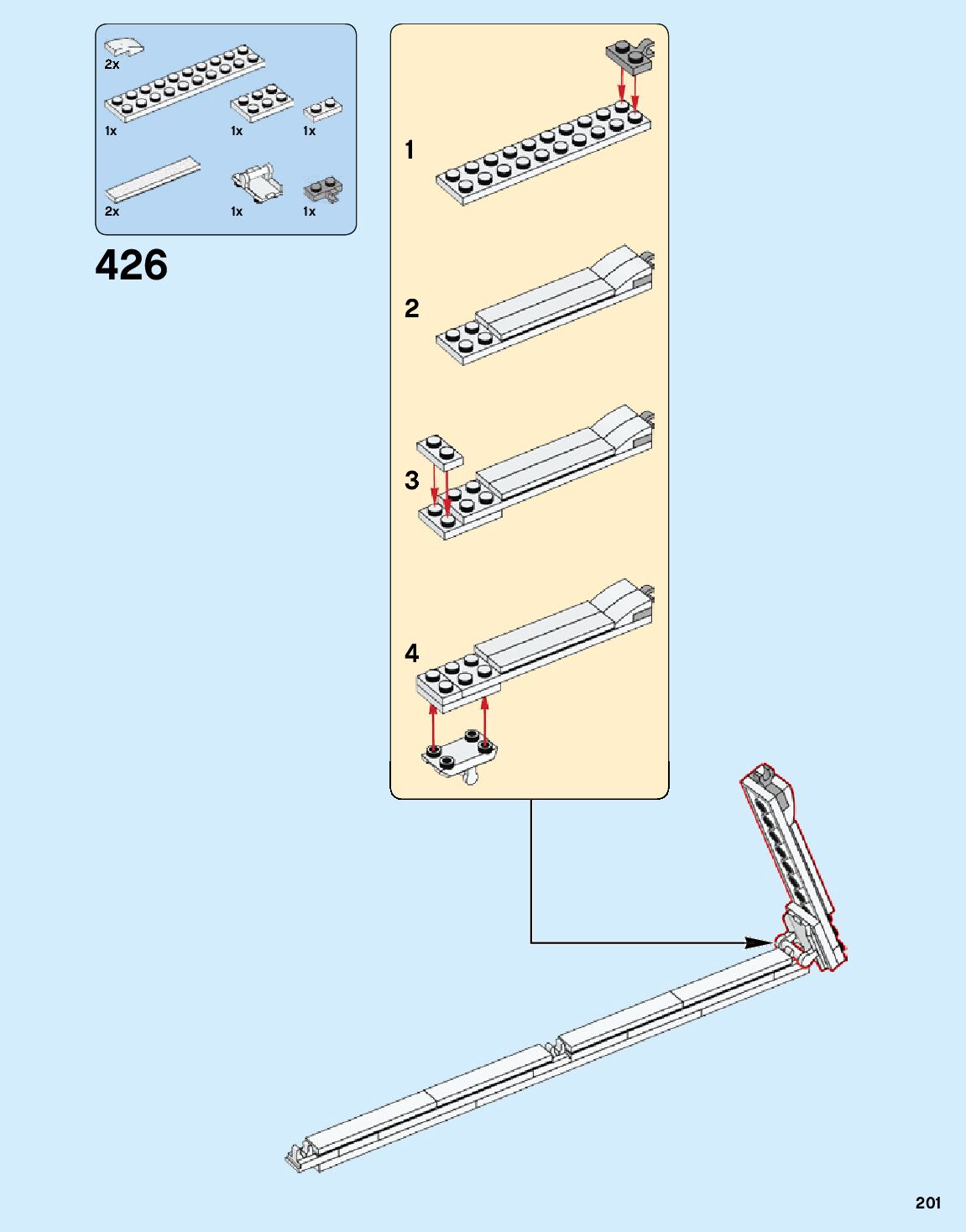 2x

1x

1x

1x

2x

1x

1x

426

1

2

3

4

201