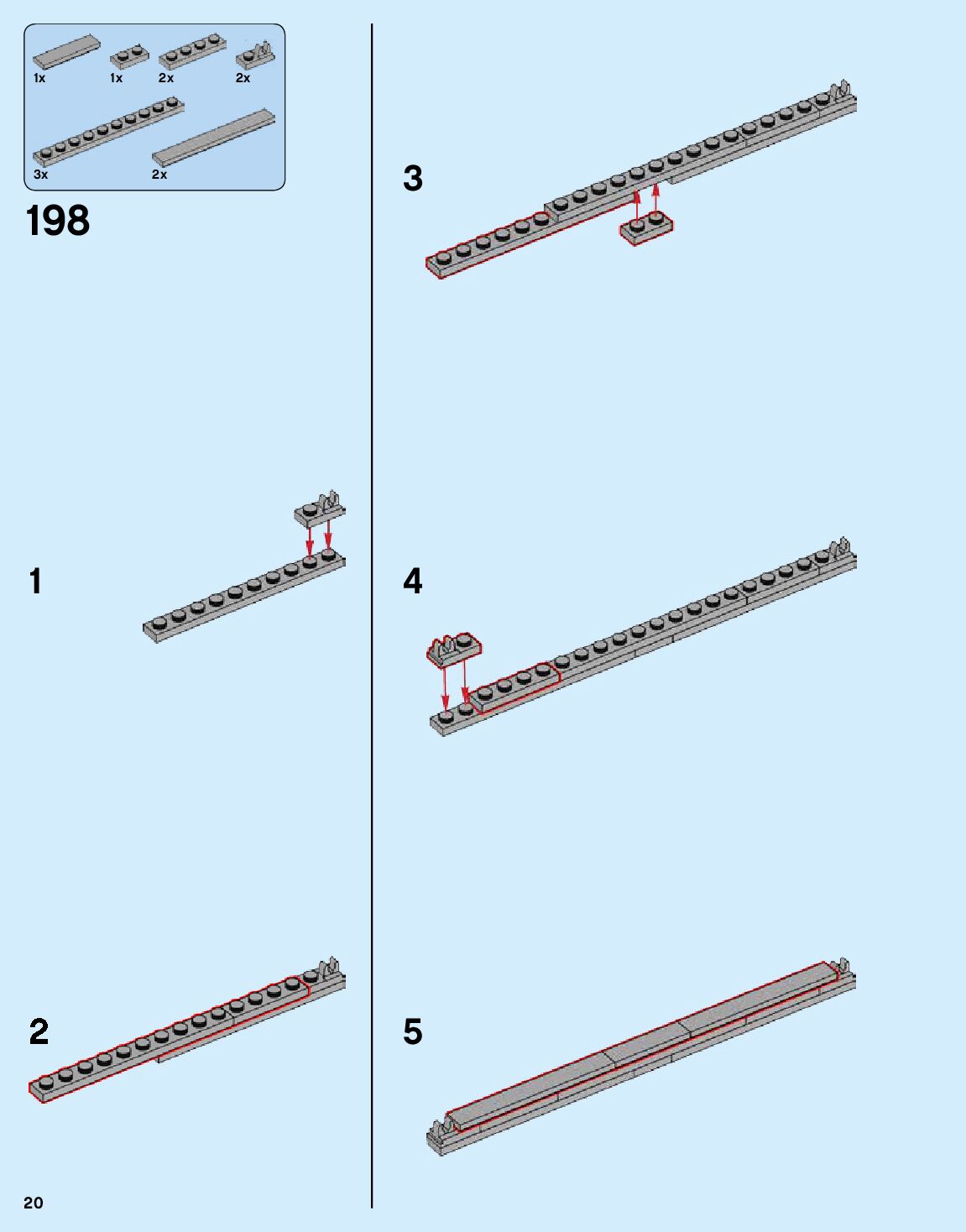 1x 1x 2x 2x

3x 2x

198

1

2

3

4

5

20