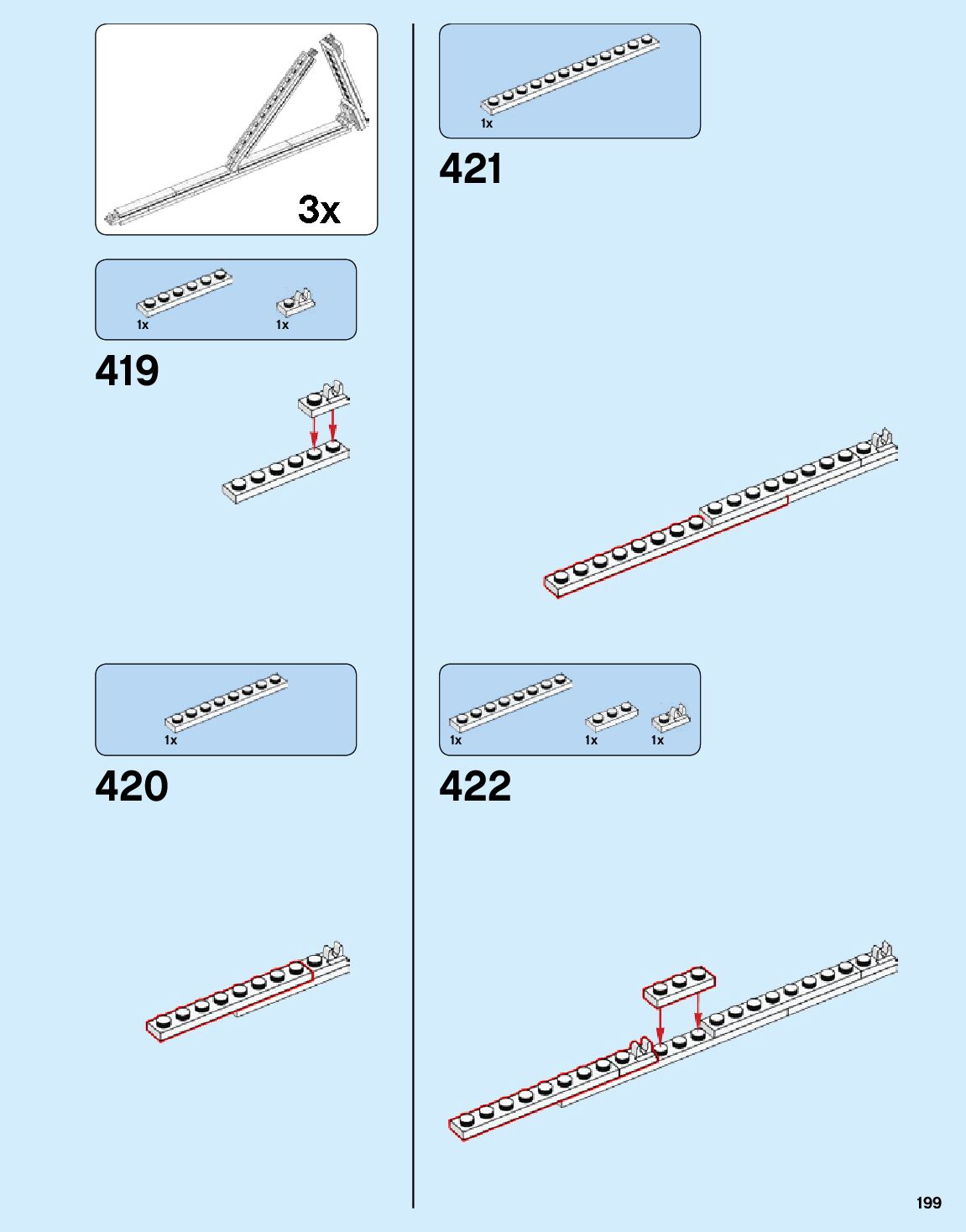 3x

1x
1x

419

1x

420

1x

421

1x
1x
1x

422

199