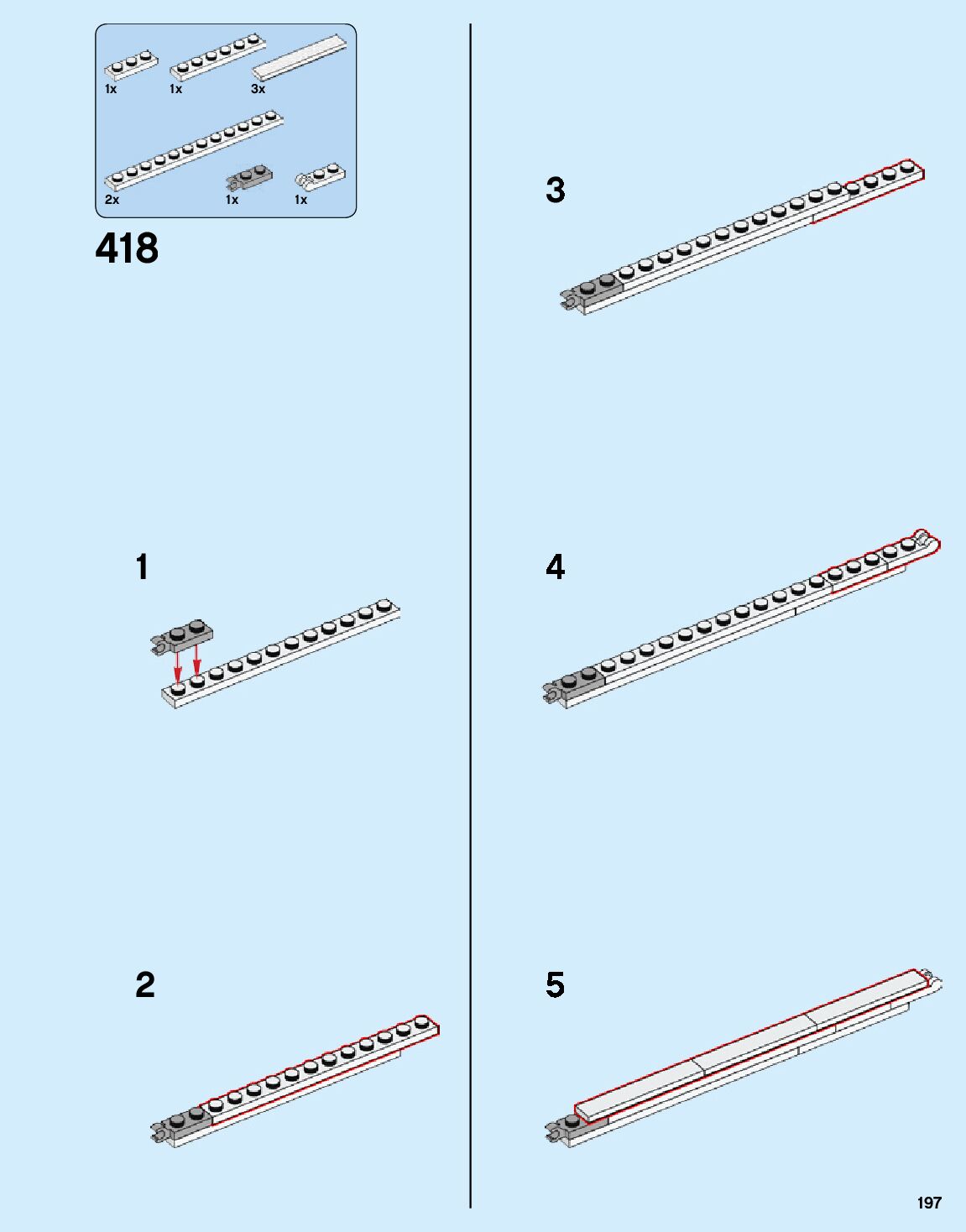 1x
1x
3x
2x
1x
1x

418

1

2

3

4

5

197