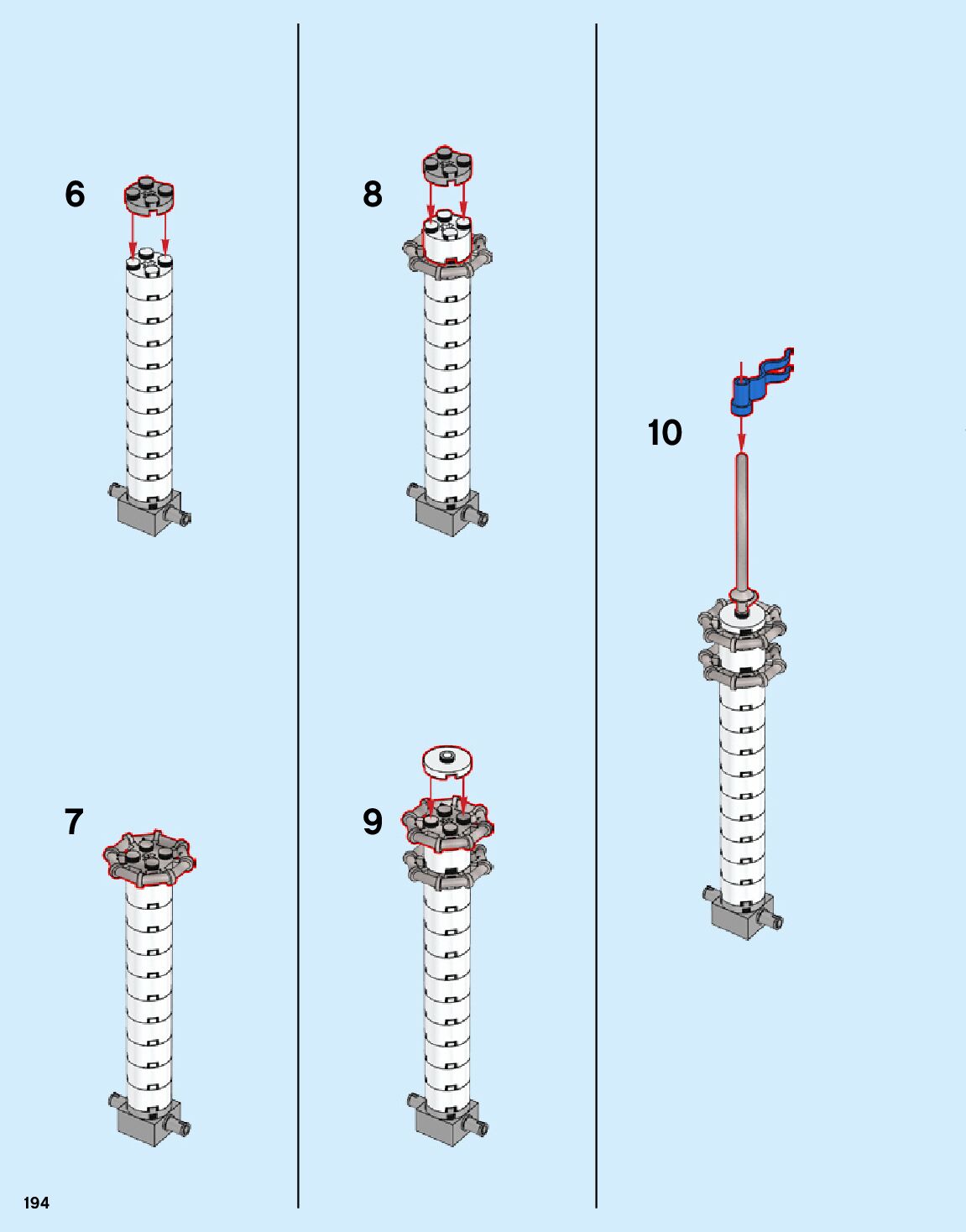 6

7

8

9

10

194