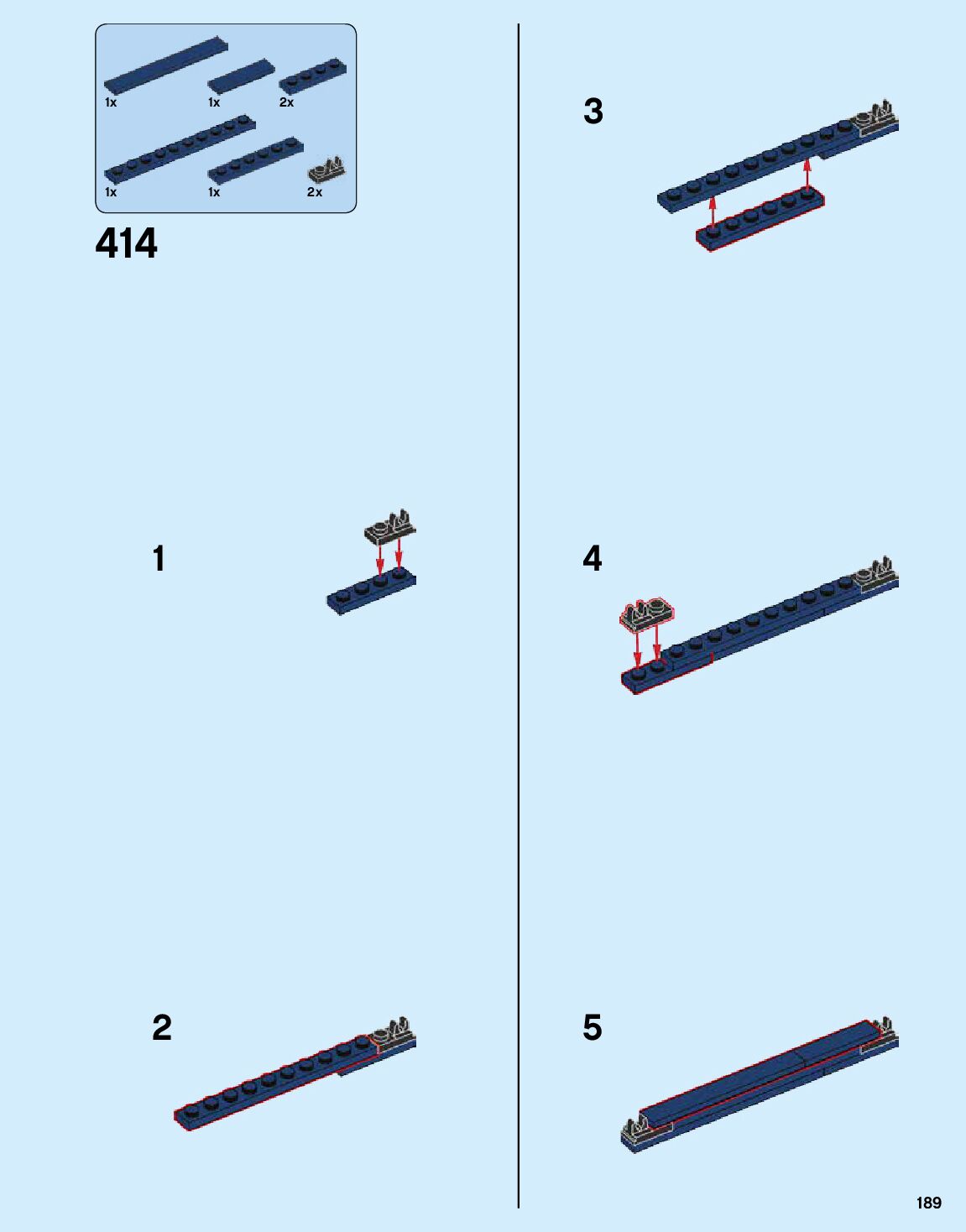 1x
1x
2x
1x
1x
2x

414

1

2

3

4

5

189