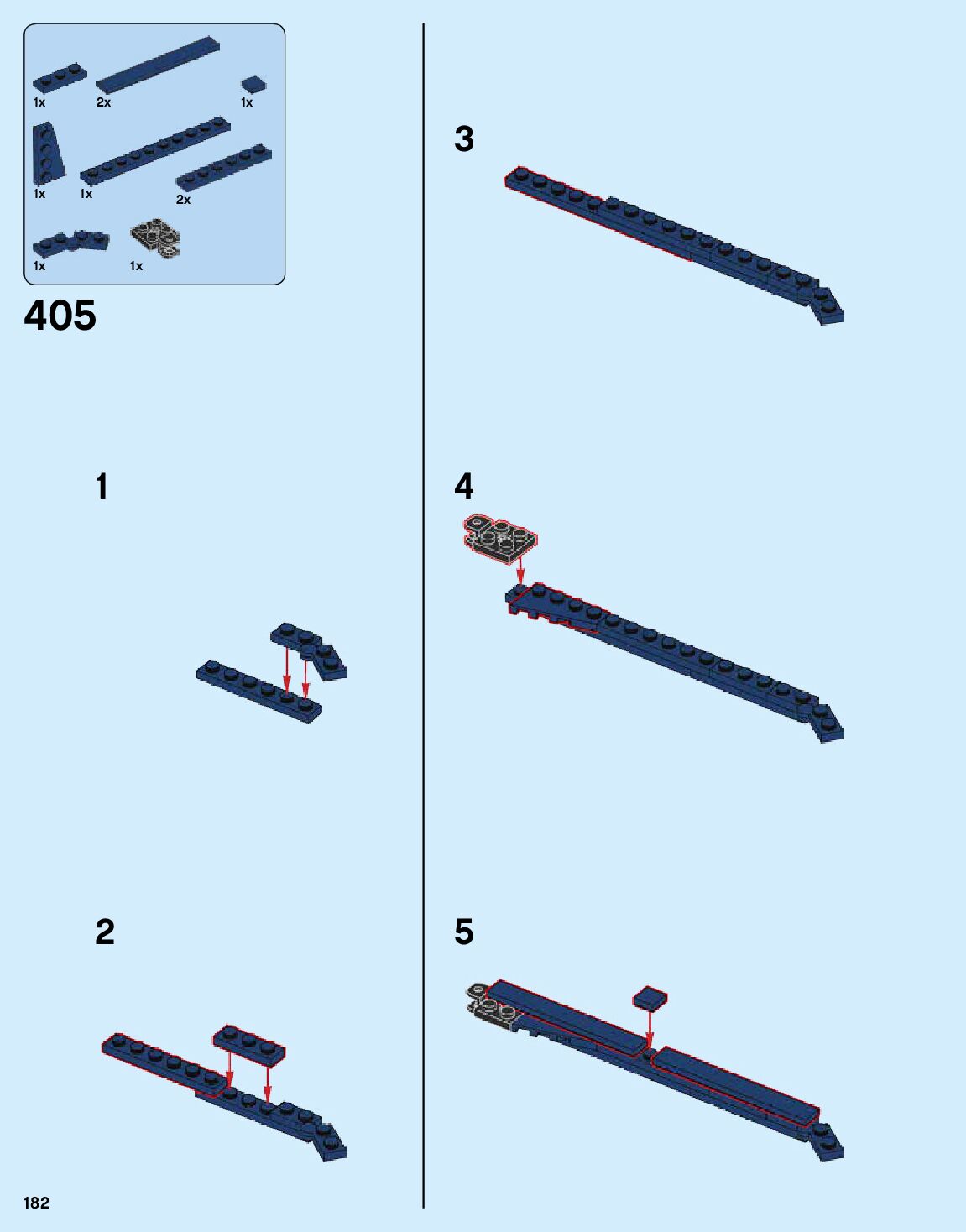 1x
2x
1x
1x
1x
2x
1x
1x

405

1

2

3

4

5

182