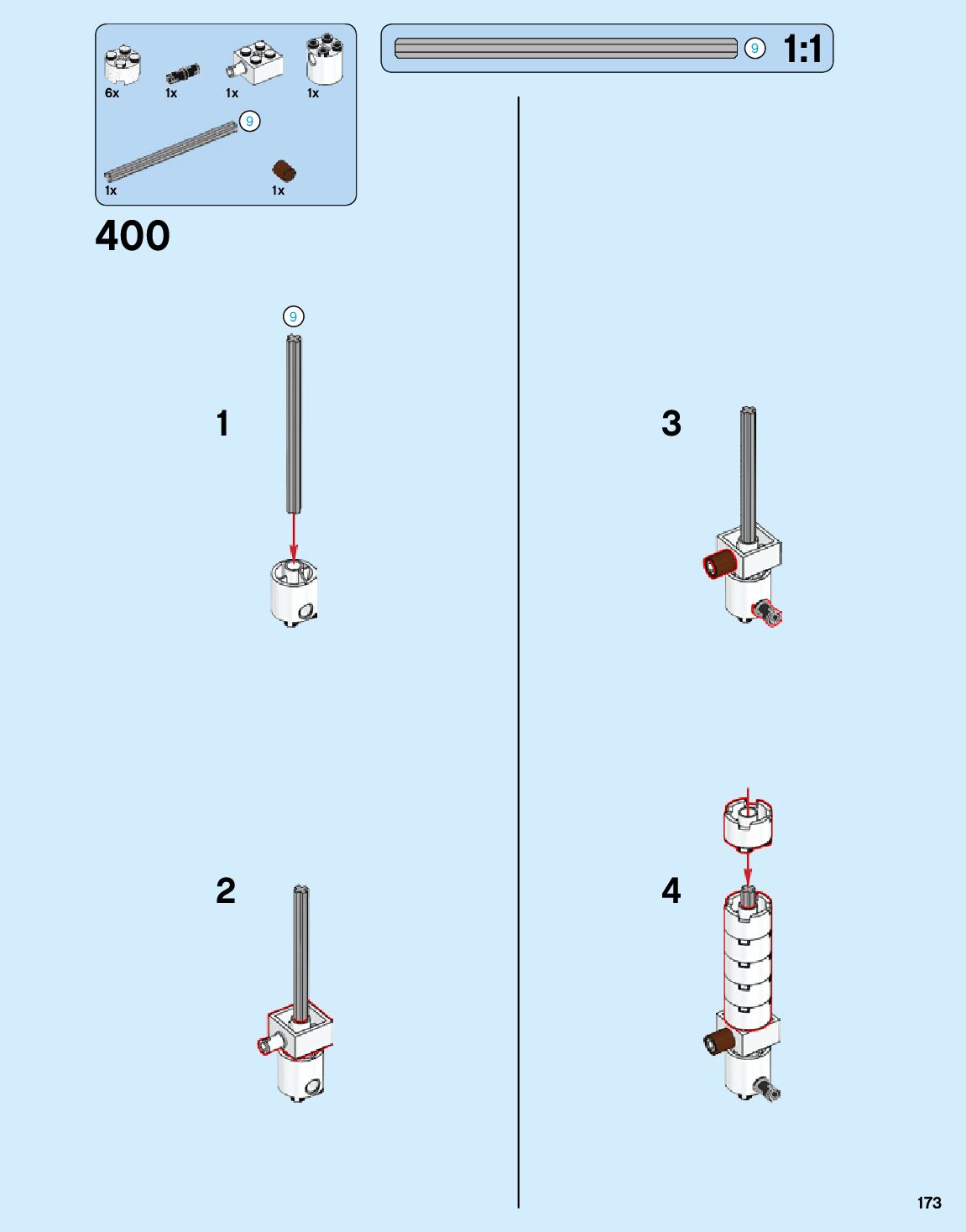 6x 1x 1x 1x
9
1x 1x

9 1:1

400

9
1

2

3

4

173