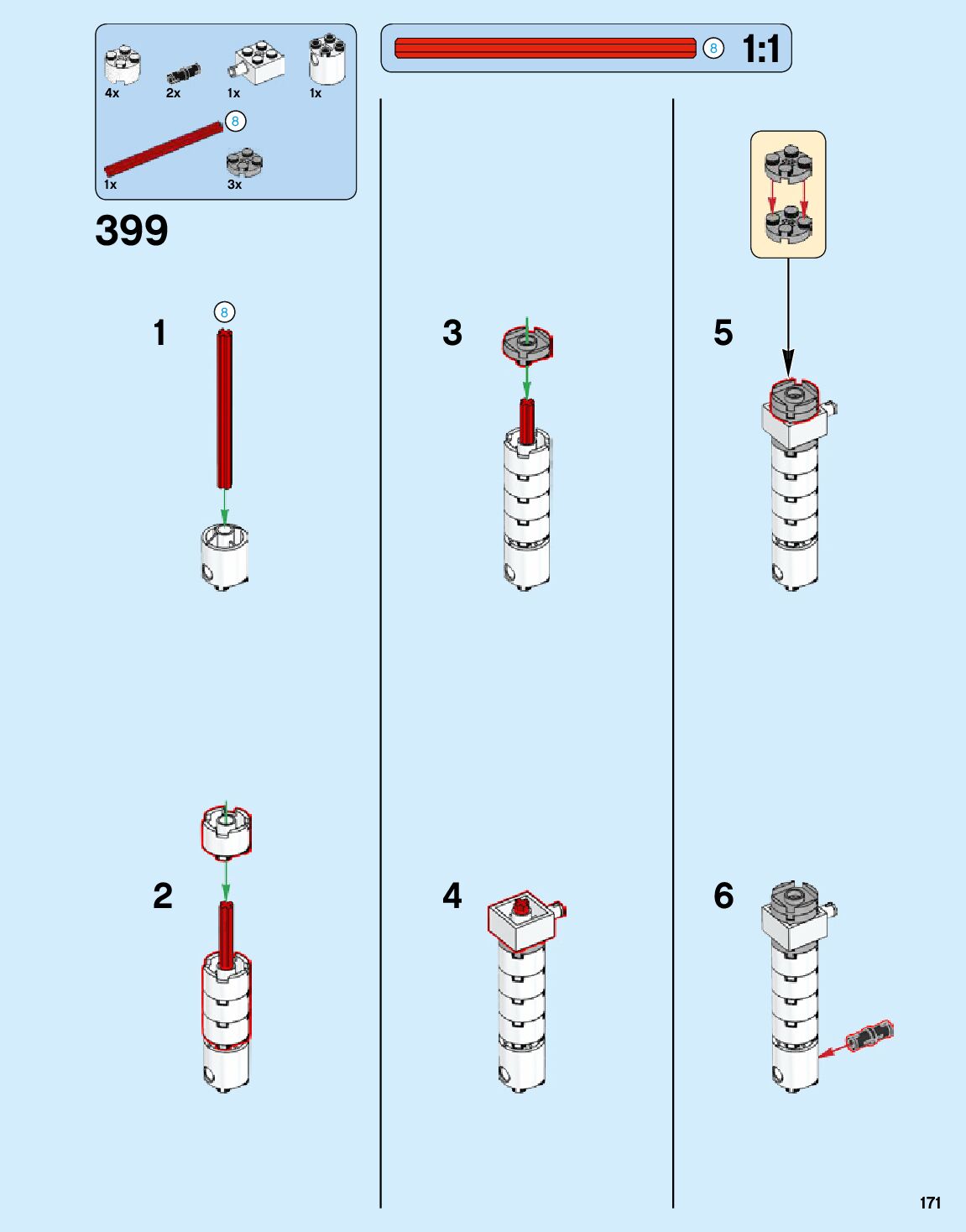 4x 2x 1x 1x

8

1x 3x

8 1:1

399

1

8

2

3

4

5

6

171