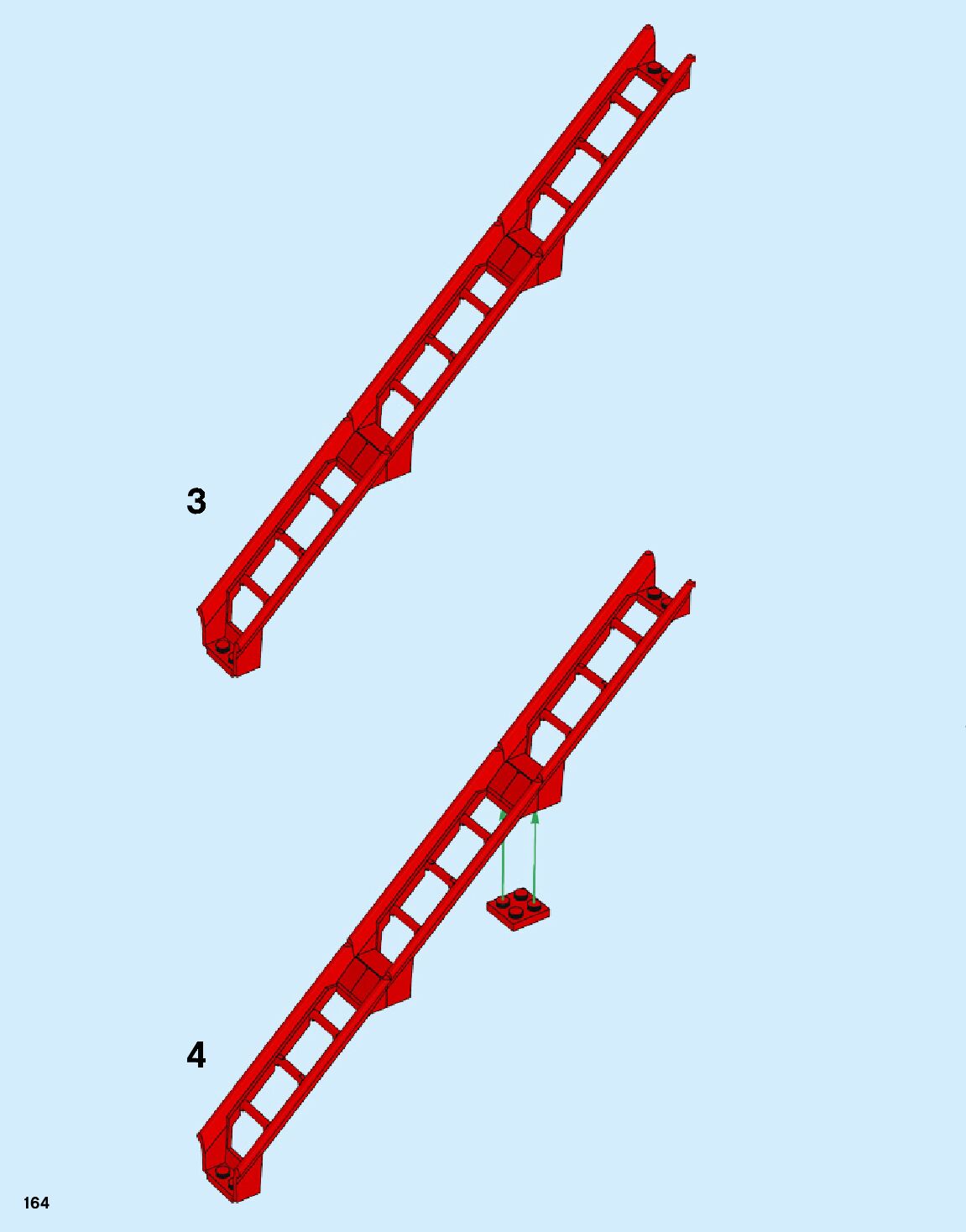 3

4

164