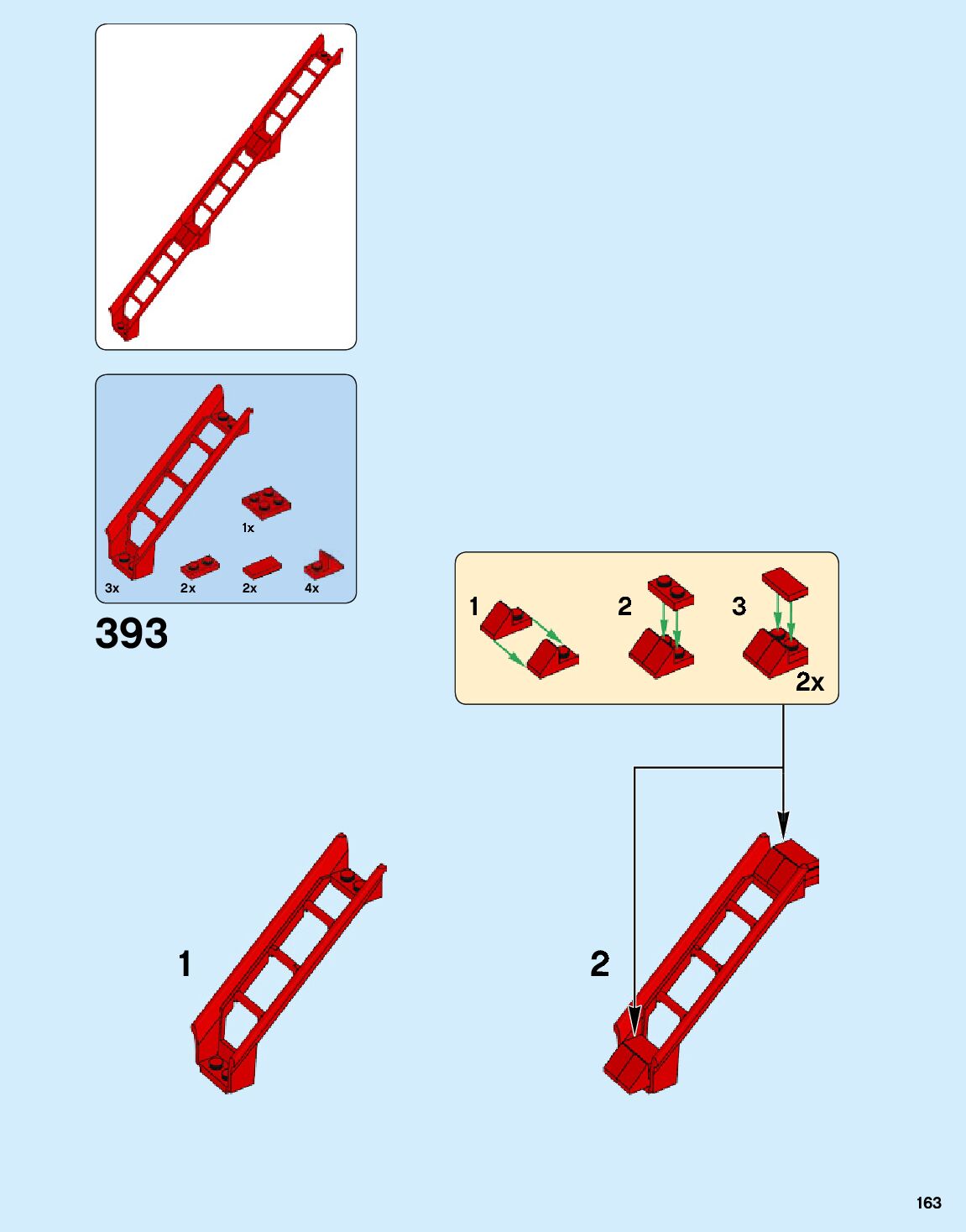 1x

3x 2x 2x 4x

393

1 2 3

2x

1

2

163