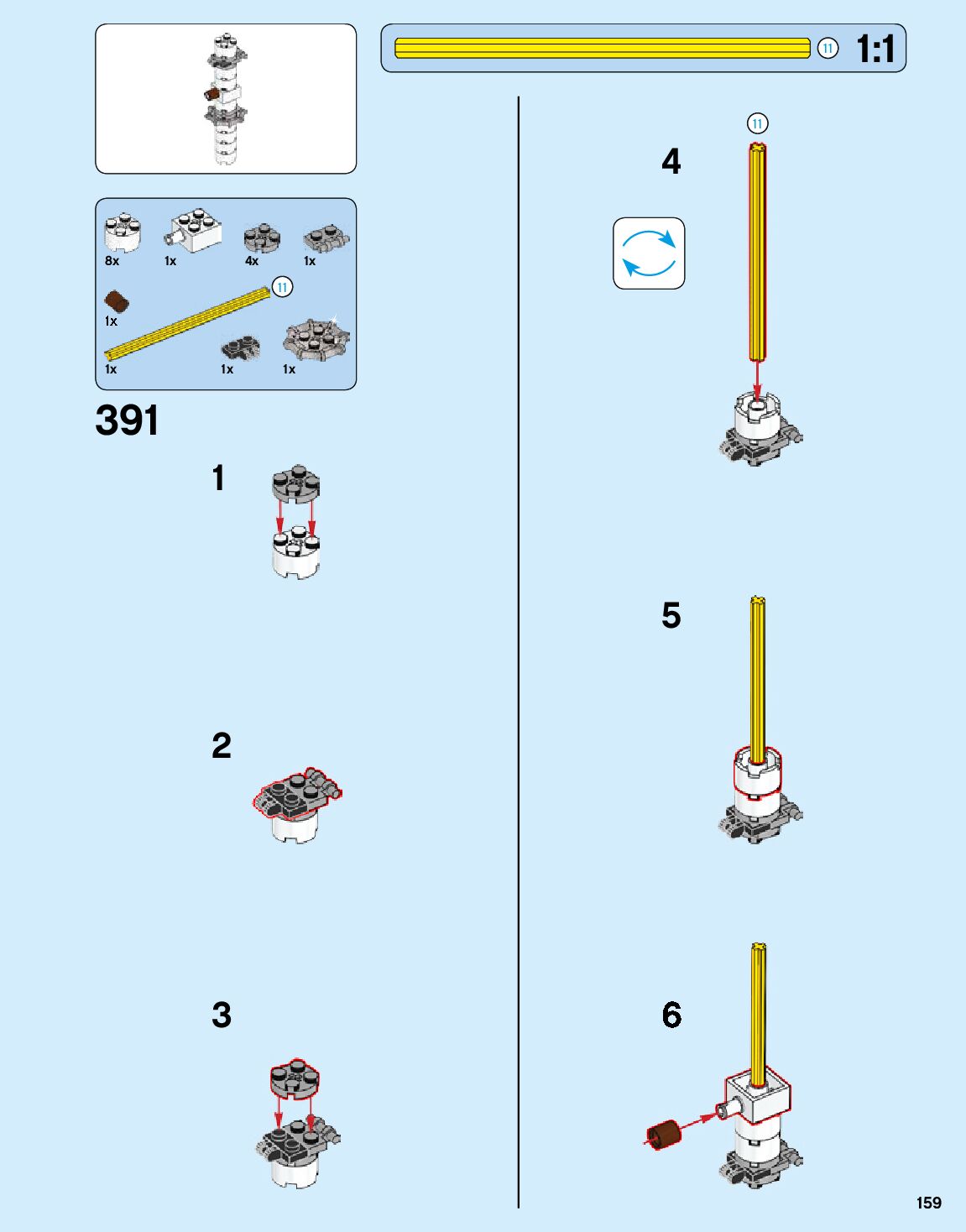 11 1:1

8x 1x 4x 1x
11
1x
1x 1x 1x

391

1

2

3

11
4

5

6

159