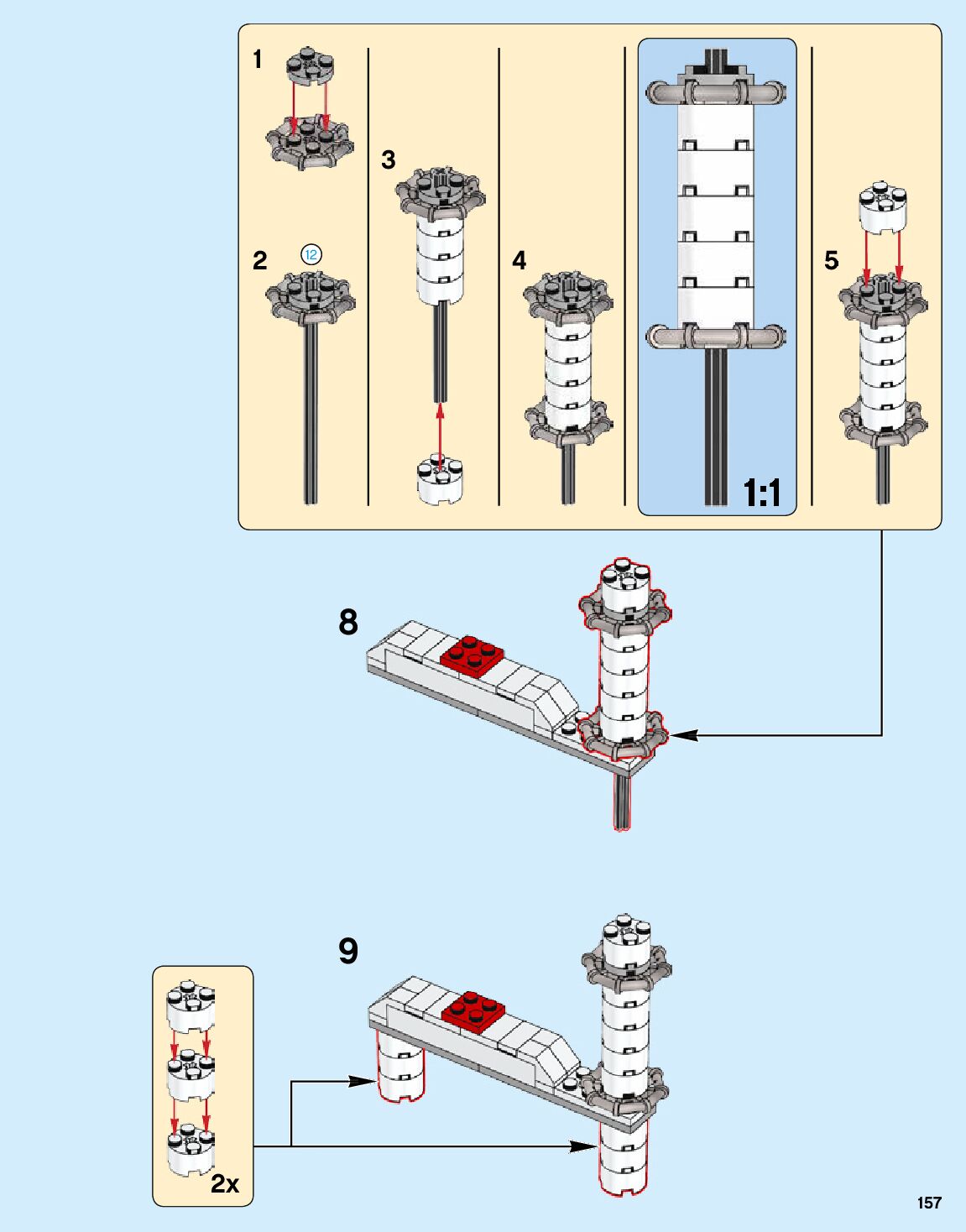 1

2 12

3

4

1:1

5

8

9

2x

157