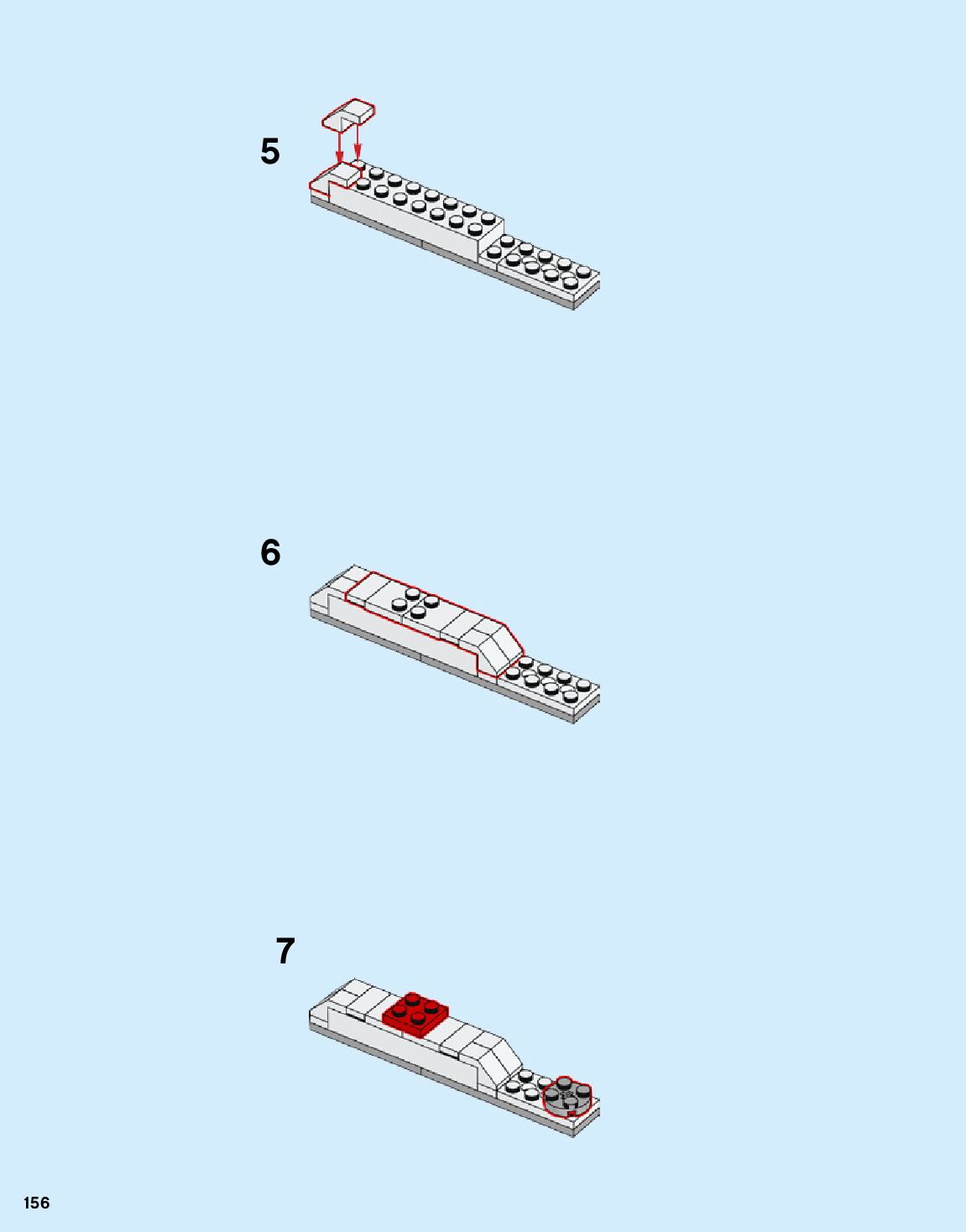 5

6

7

156