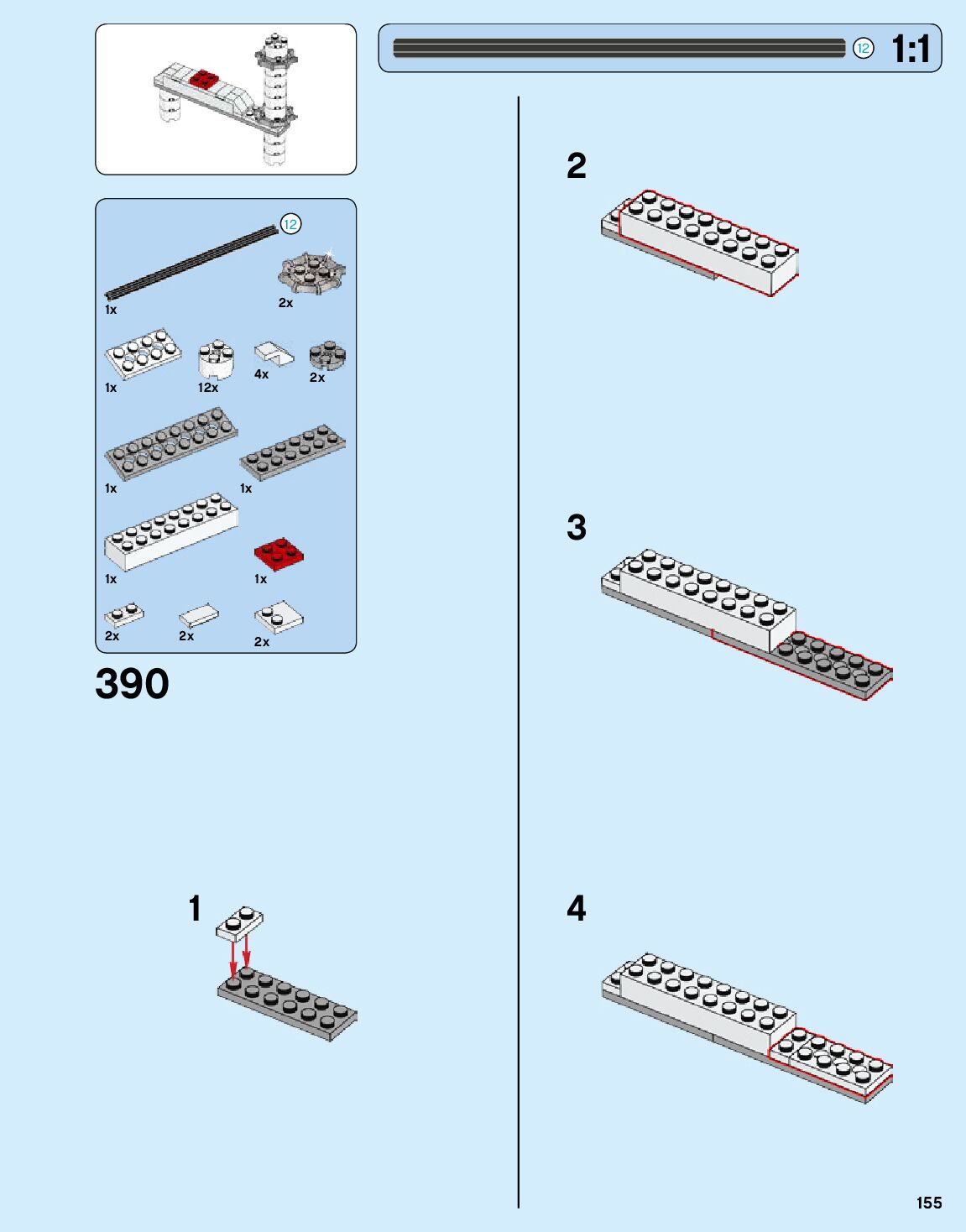 12 1:1

12

1x

2x

1x

12x

4x

2x

1x

1x

1x

1x

2x

2x

2x

390

1

2

3

4

155