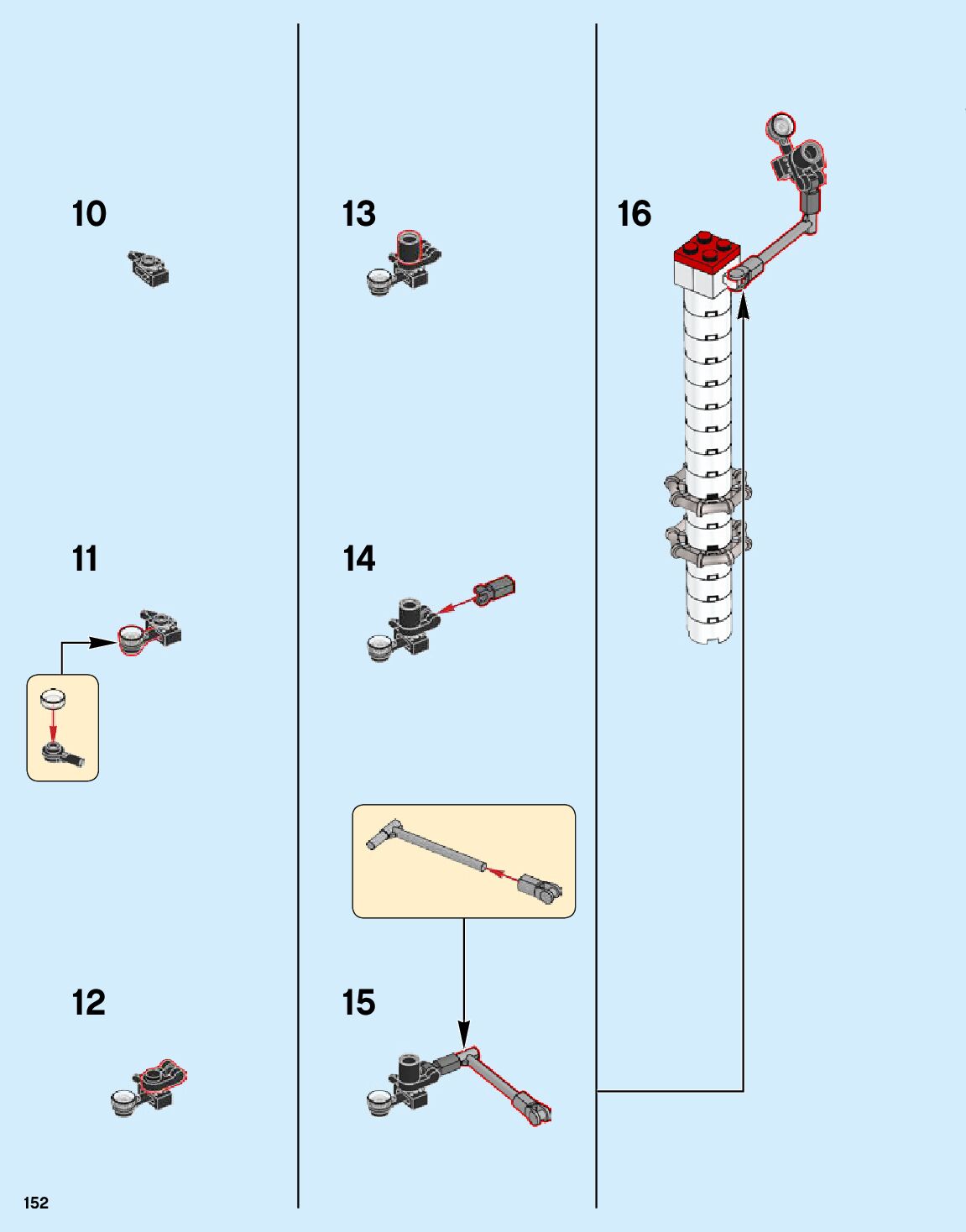 10

11

12

13

14

15

16

152