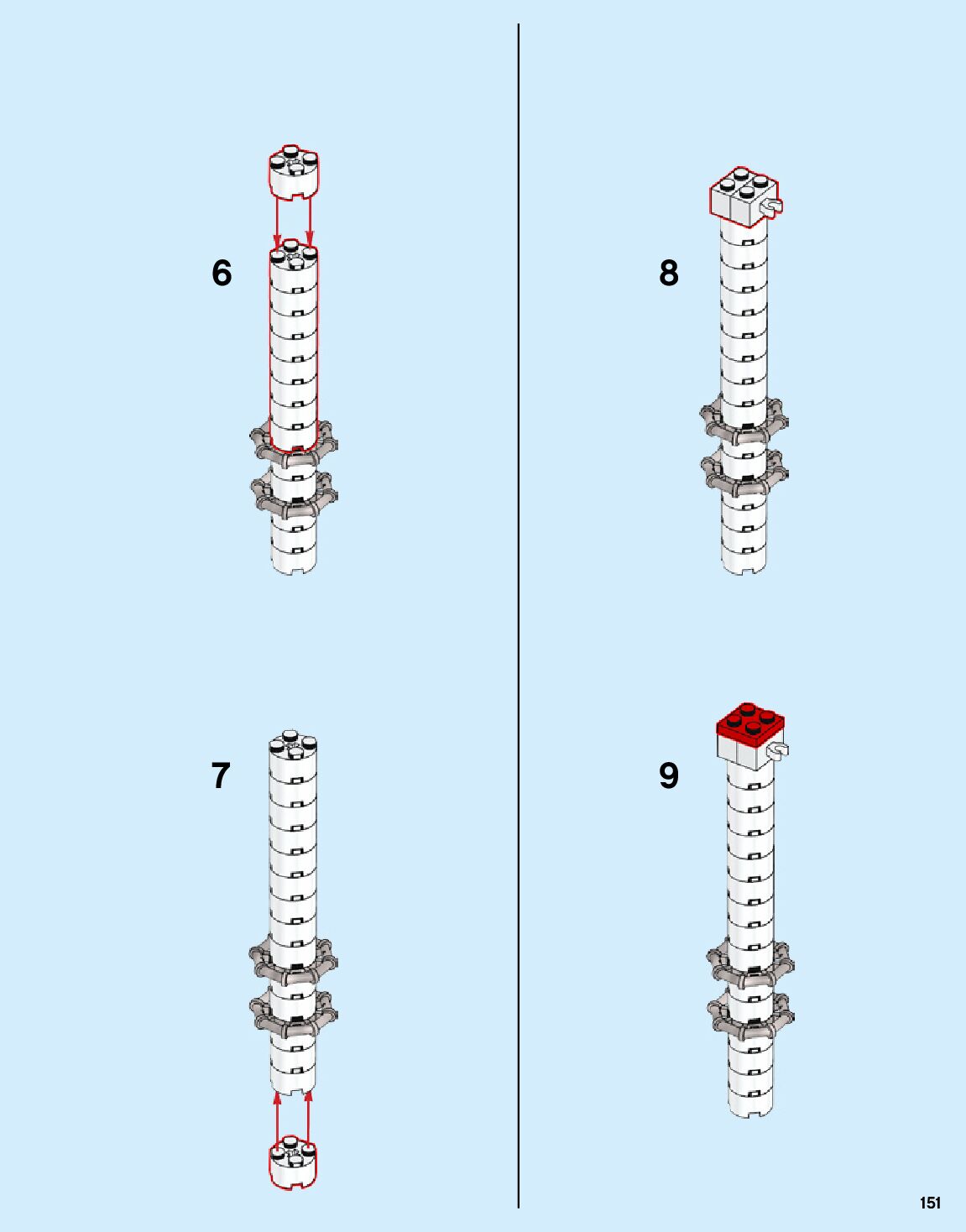 6

7

8

9

151