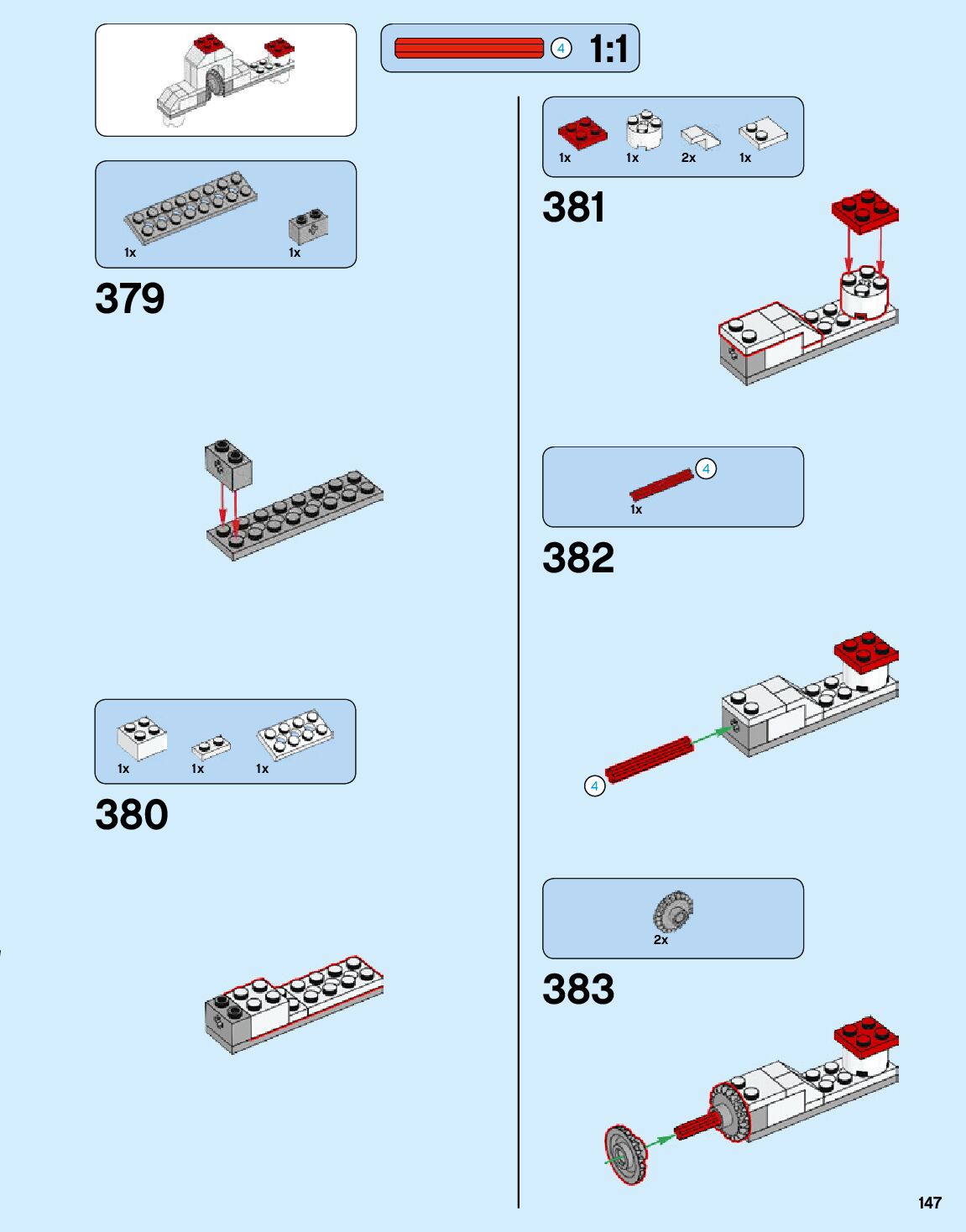 4 1:1

1x 1x

379

1x 1x 1x

380

1x 1x 2x 1x

381

4
1x

382

4

2x

383

147