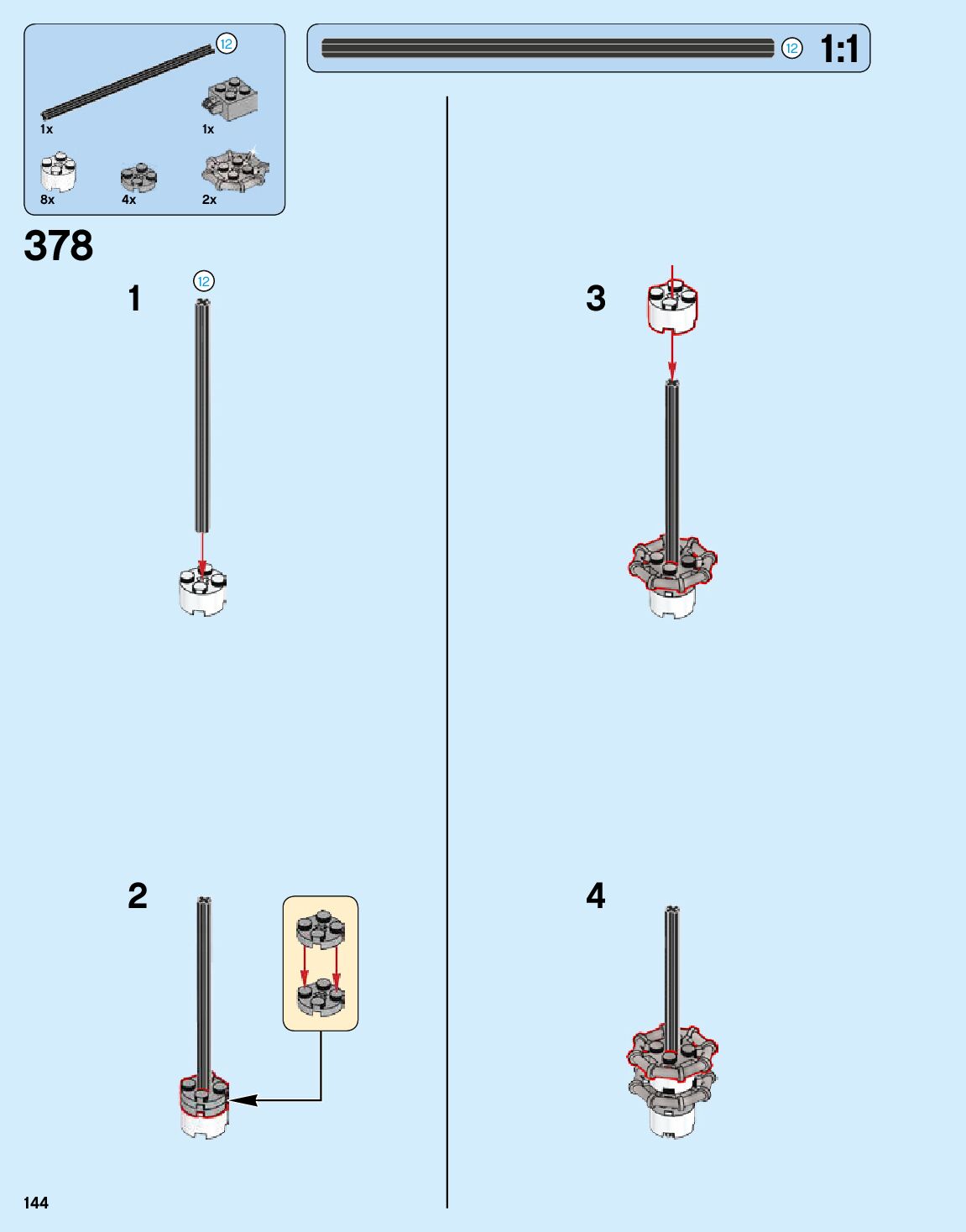 12
1x
1x
8x
4x
2x

12
1:1

378

1
12

2

3

4

144