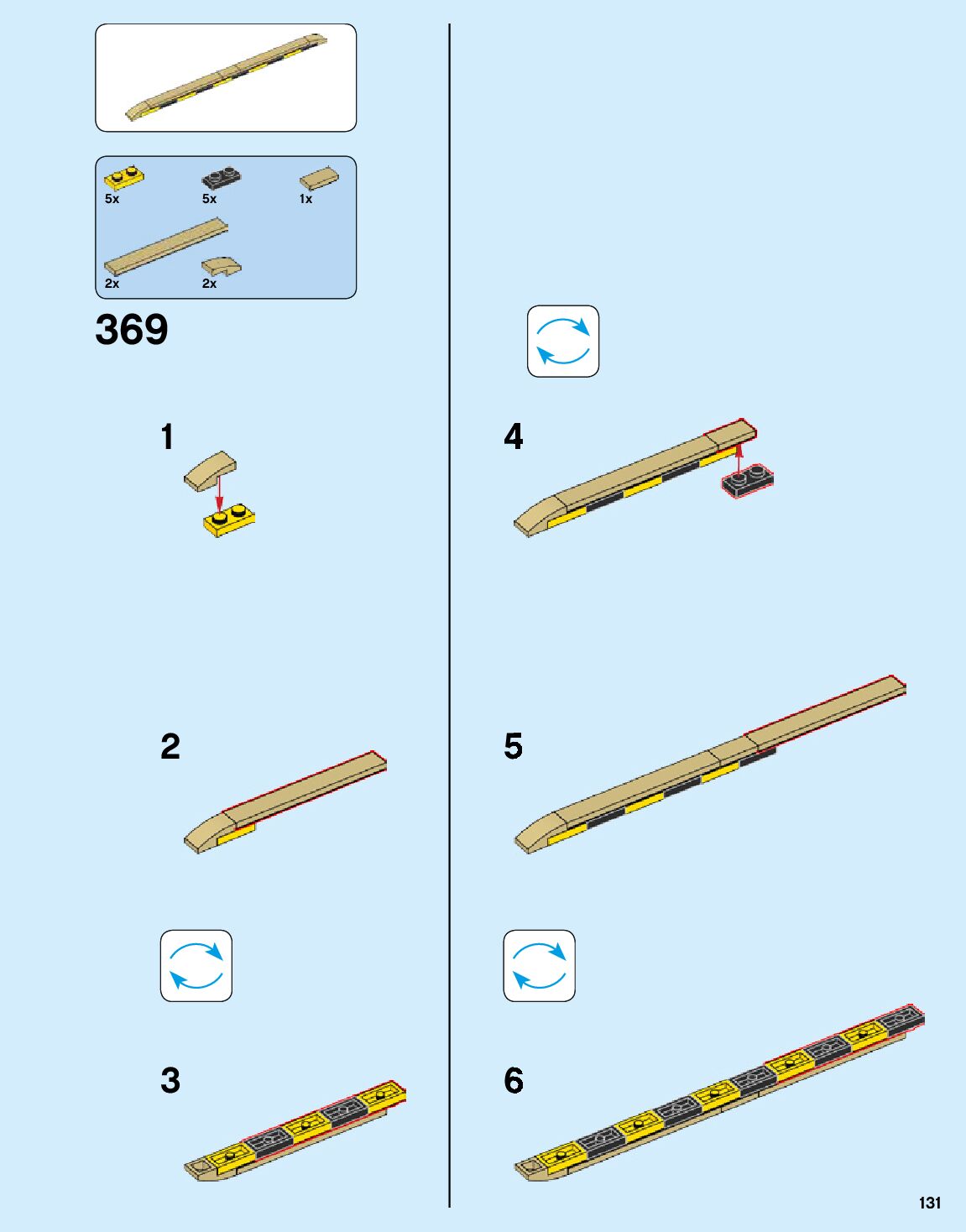 5x
5x
1x
2x
2x

369

1

2

3

4

5

6

131