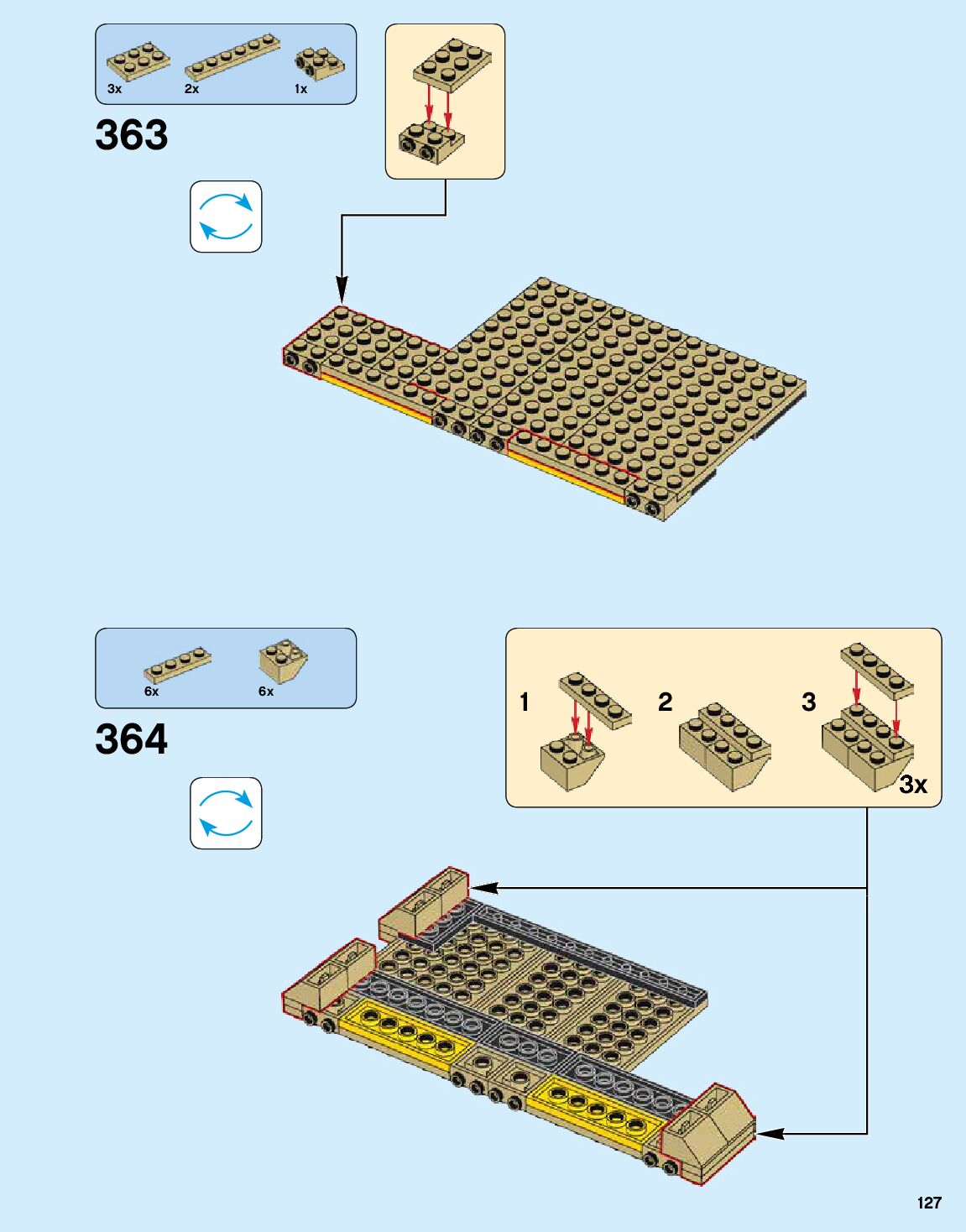 3x 2x 1x

363

6x 6x

364

1 2 3

3x

127