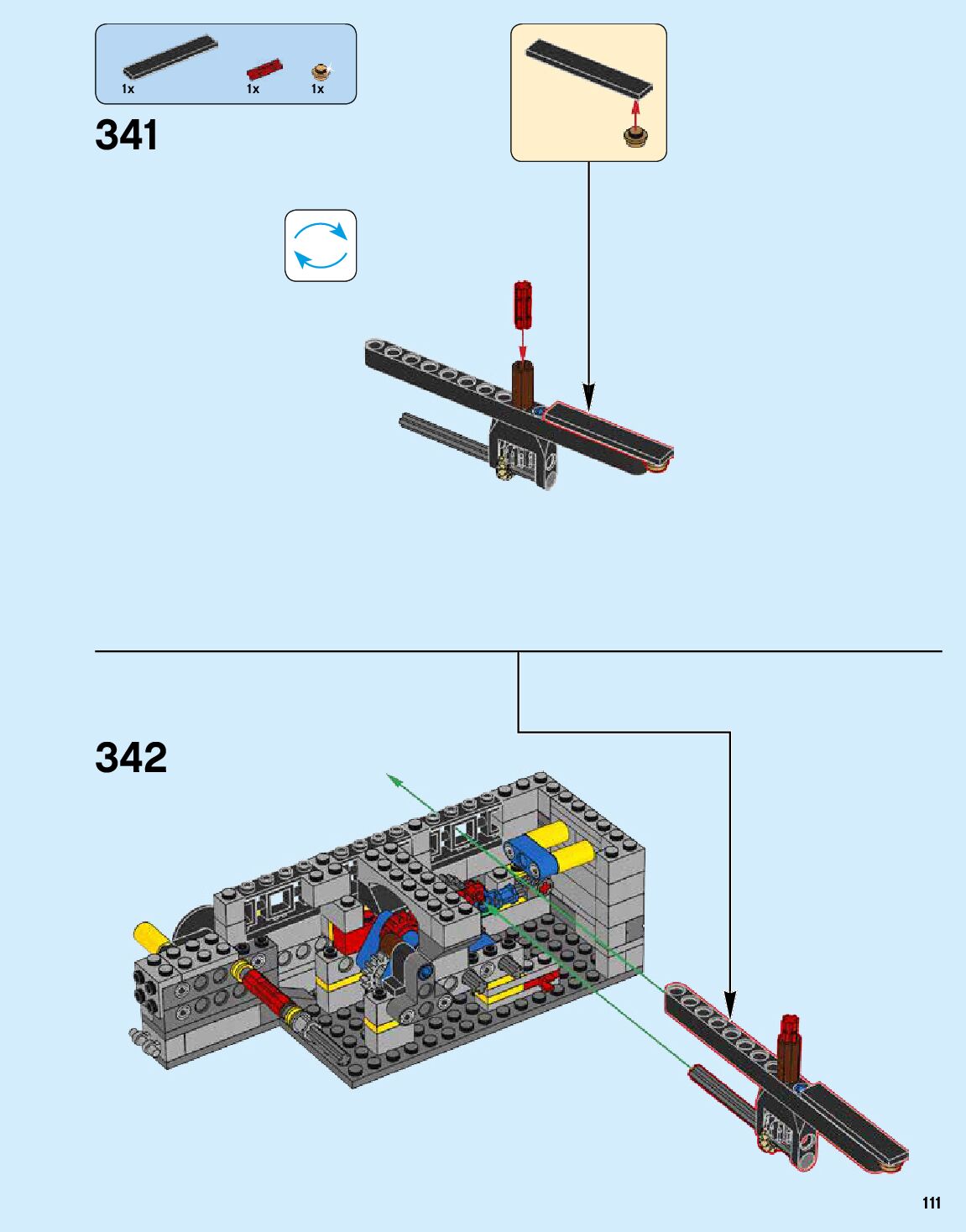 1x
1x
1x

341

342

111