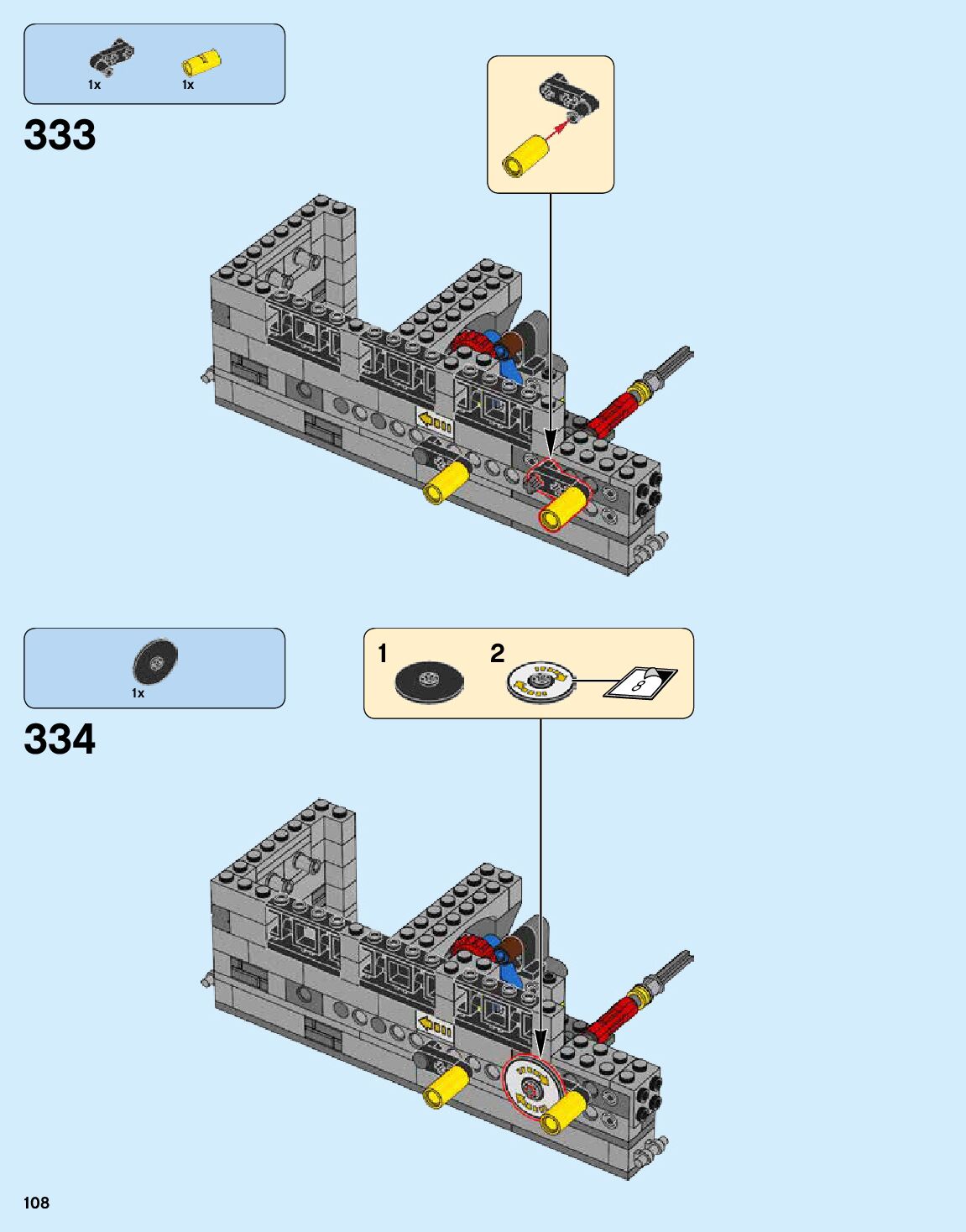 1x 1x

333

1x

334

1 2

8

108