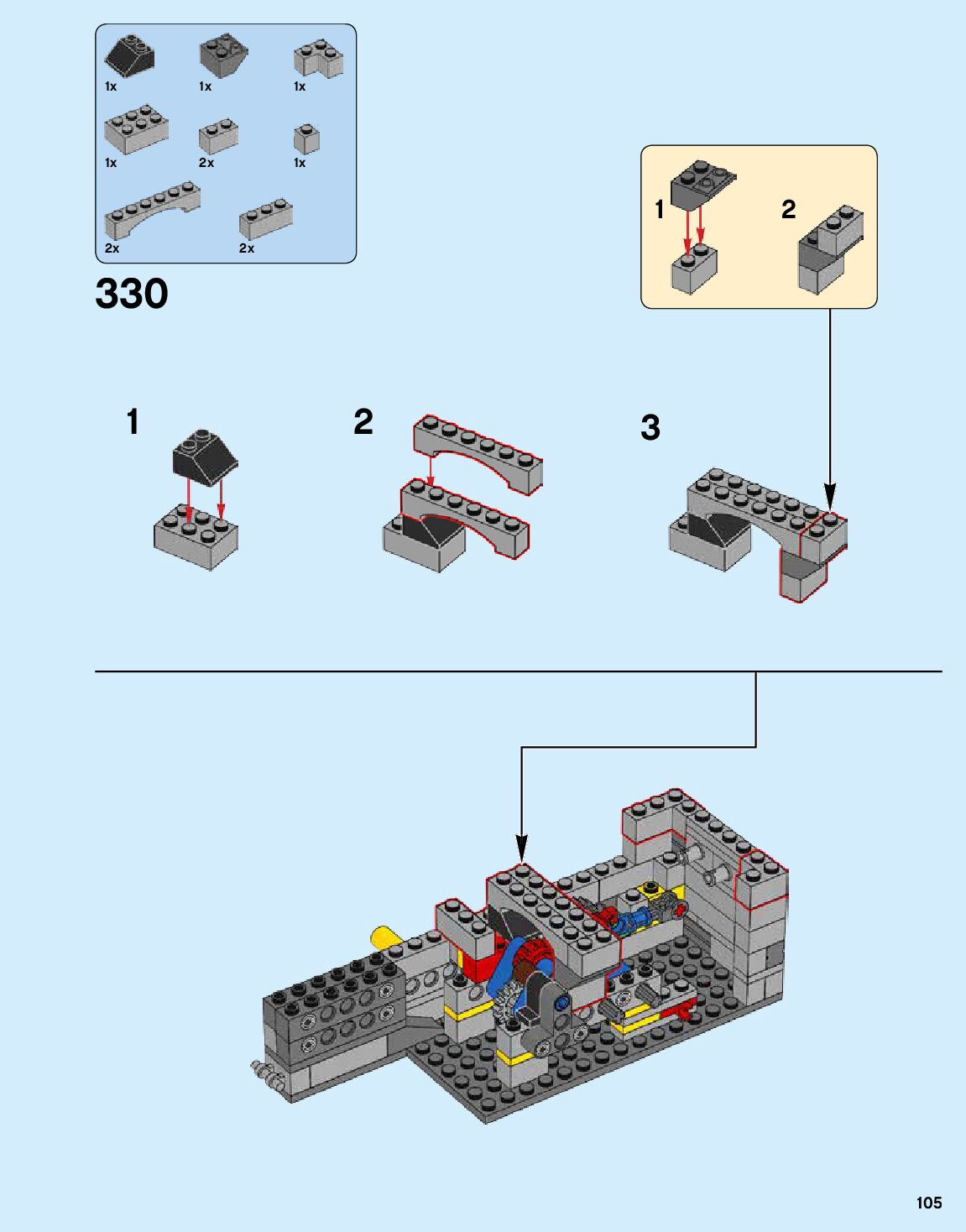 1x
1x
1x
1x
2x
1x
2x
2x

330

1
2

1
2
3

105