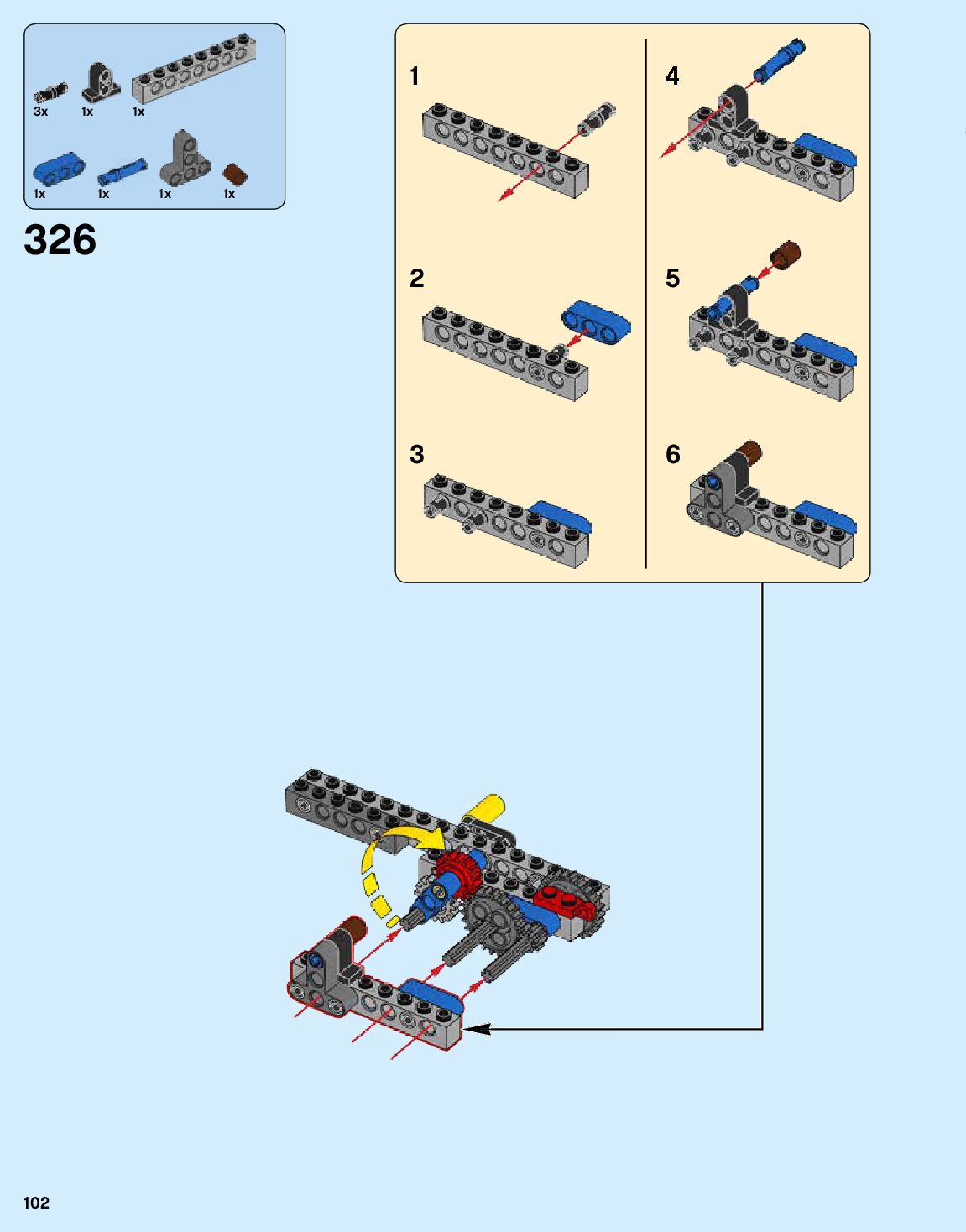 3x 1x 1x

1x 1x 1x 1x

326

1

2

3

4

5

6

102