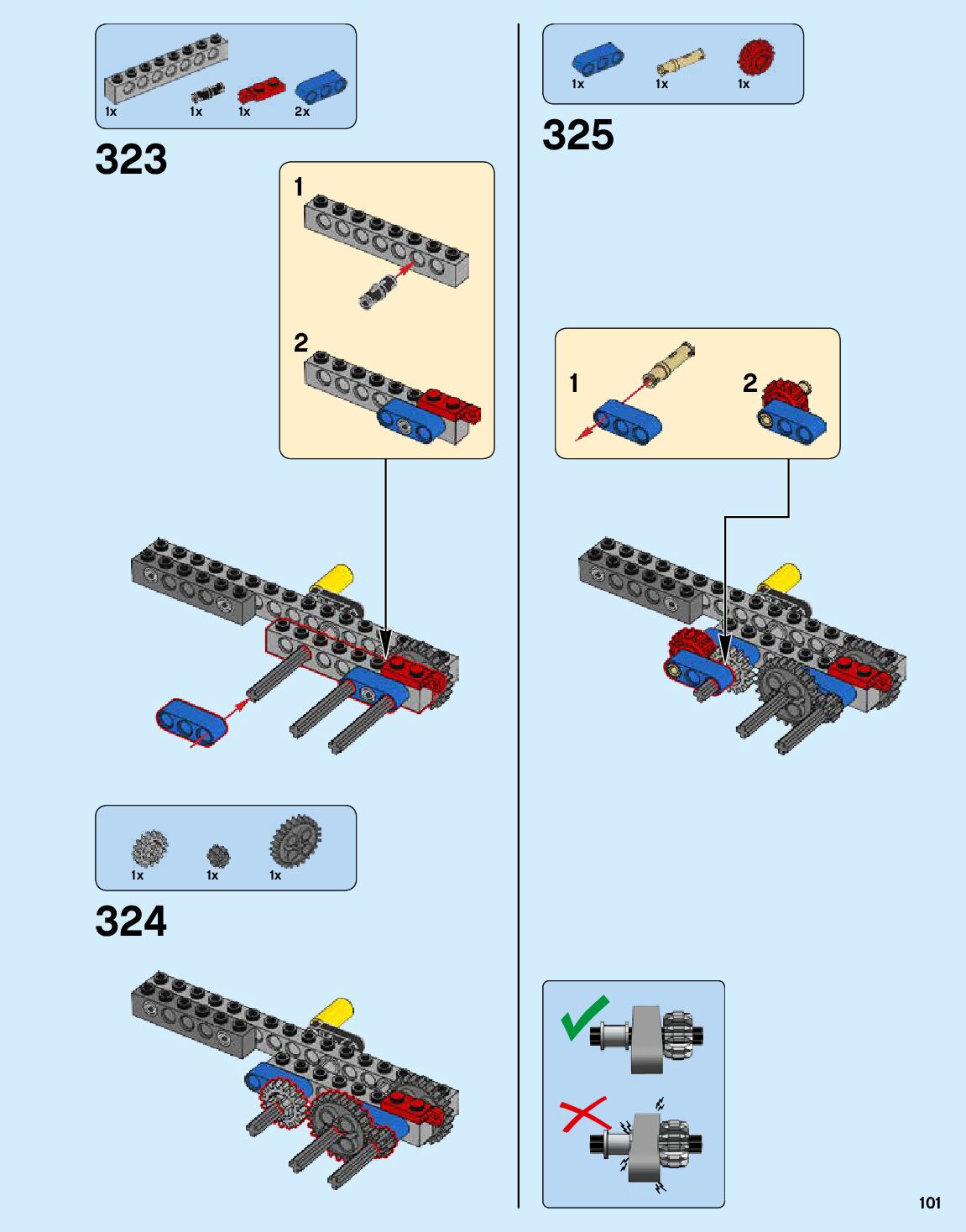 1x 1x 1x 2x

323

1

2

1x 1x 1x

324

1x 1x 1x

325

1

2

101