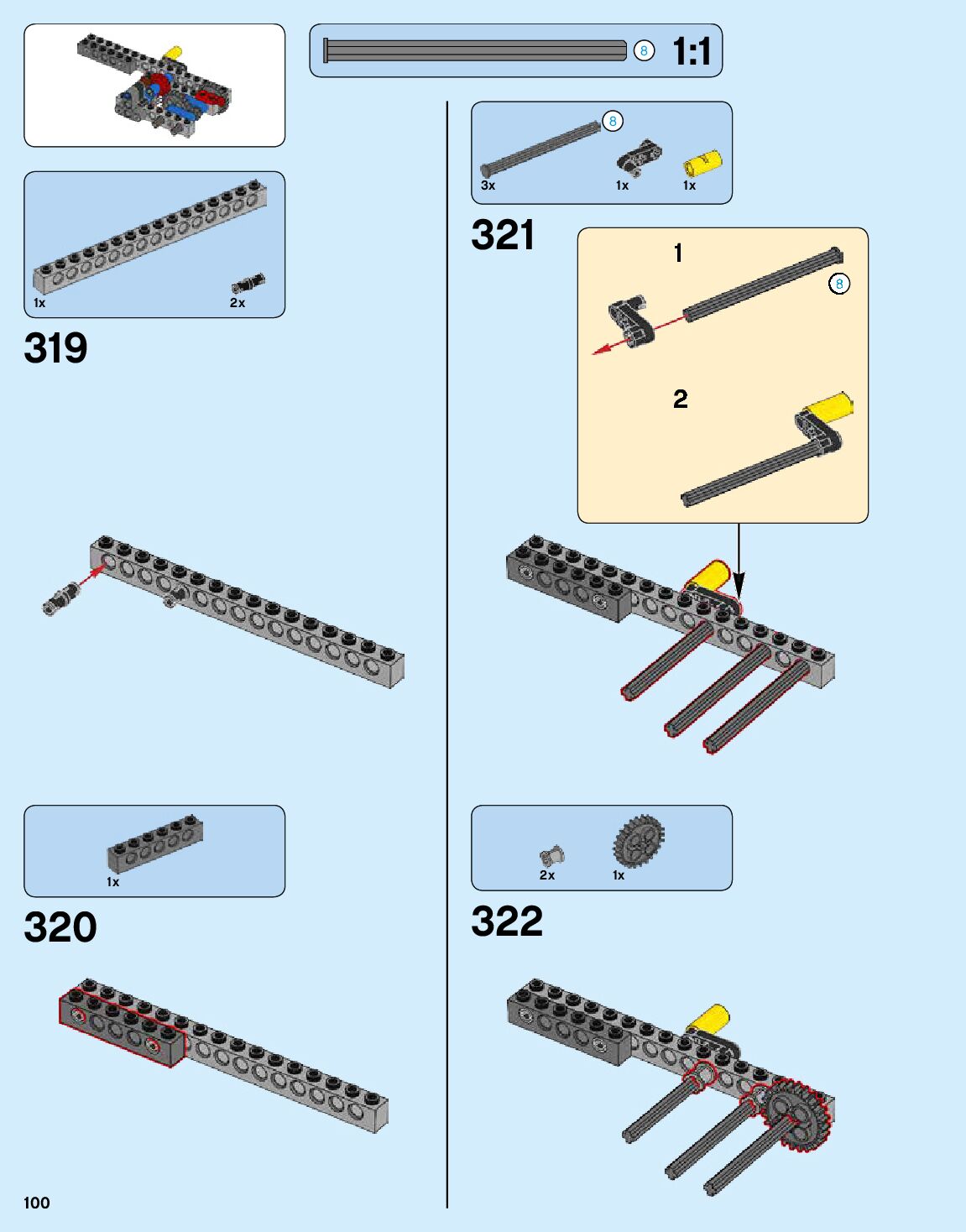 8 1:1

1x 2x

319

1x

320

8

3x 1x 1x

321

1

8

2

2x 1x

322

100