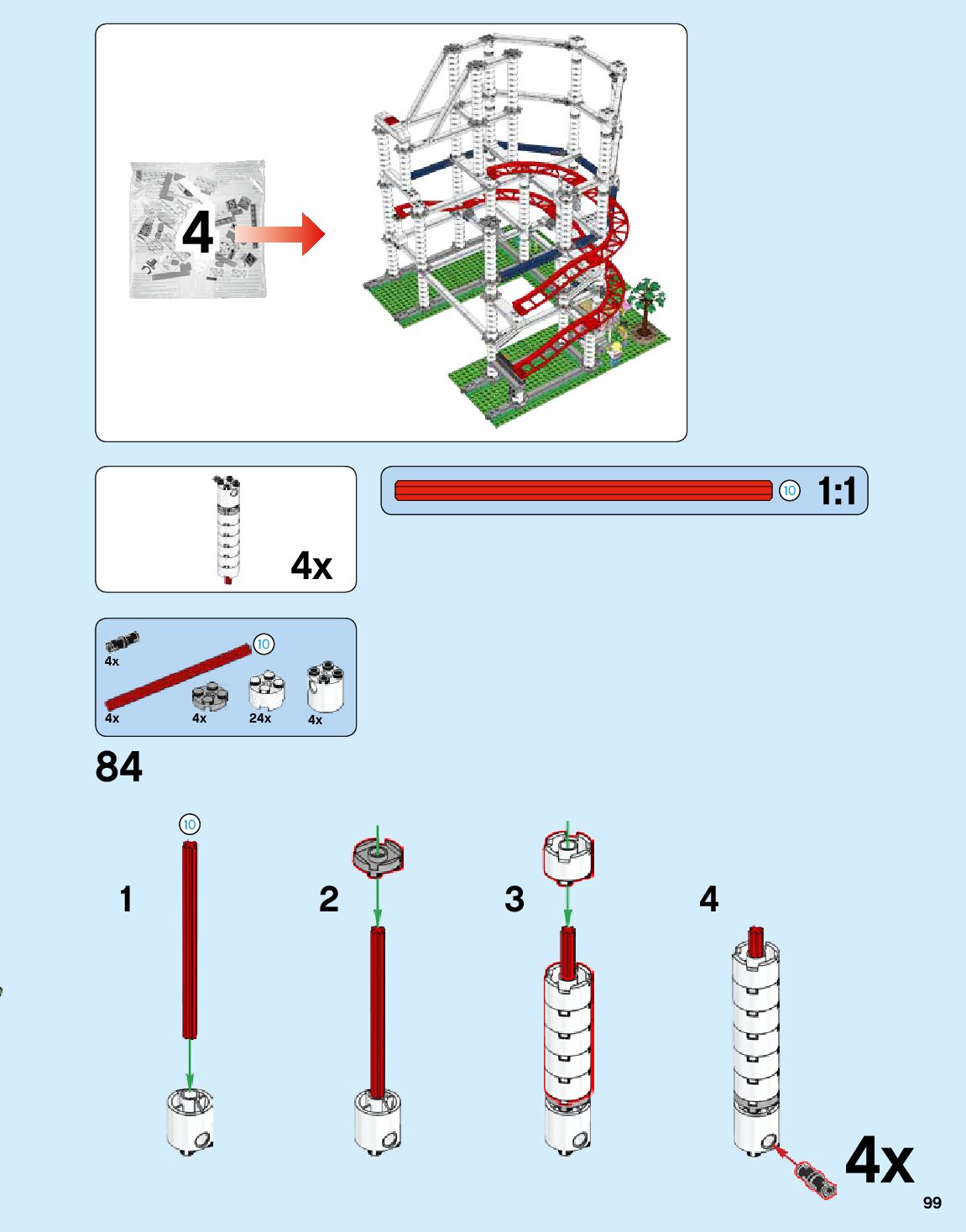 4

4x

10 1:1

4x
10
4x 4x 24x 4x

84

10
1
2
3
4

4x

99