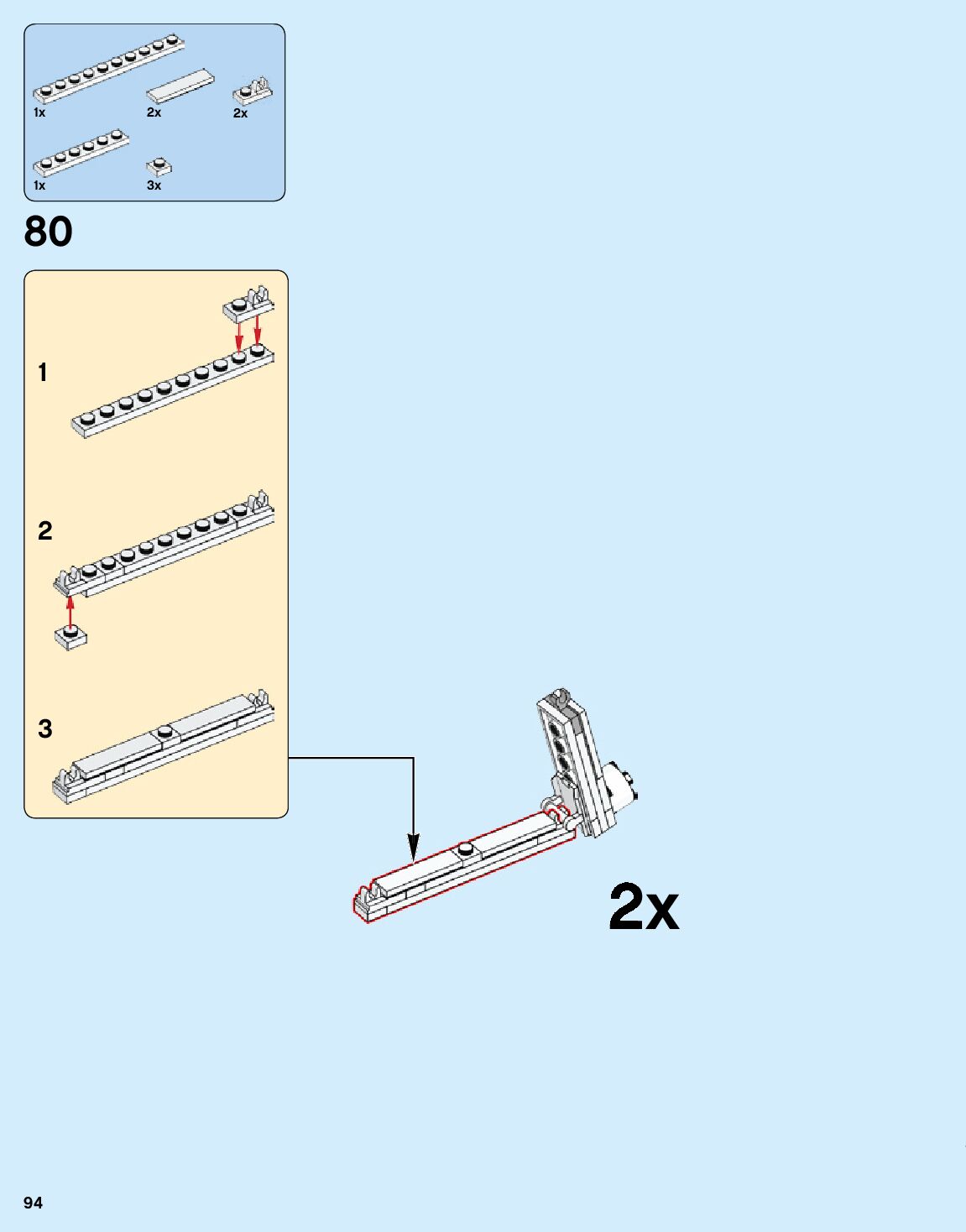 1x
2x
2x
1x
3x

80

1

2

3

2x

94