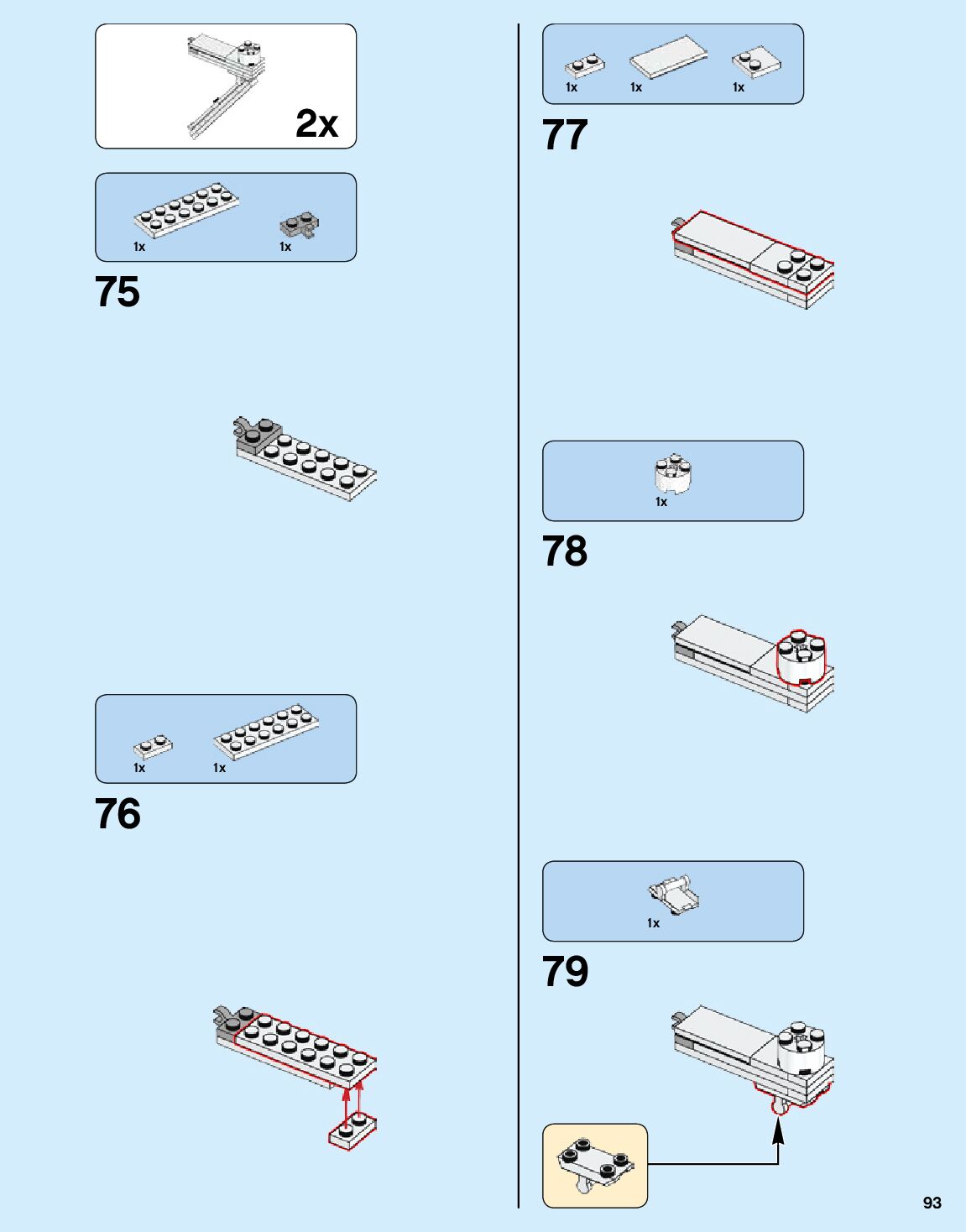 2x

1x 1x

75

1x 1x

76

1x 1x 1x

77

1x

78

1x

79

93