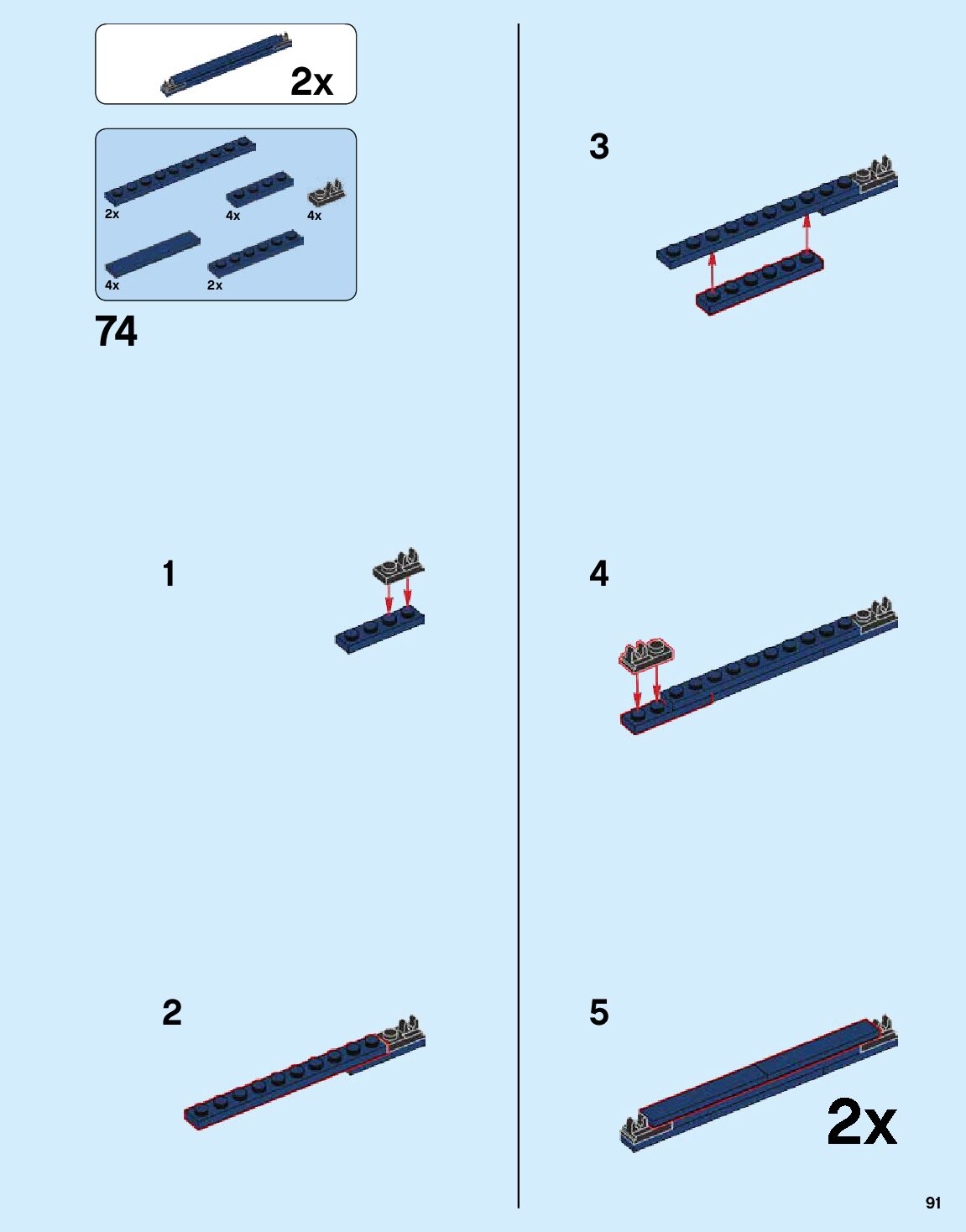 2x

2x
4x
4x
4x
2x

74

1

2

3

4

5

2x

91