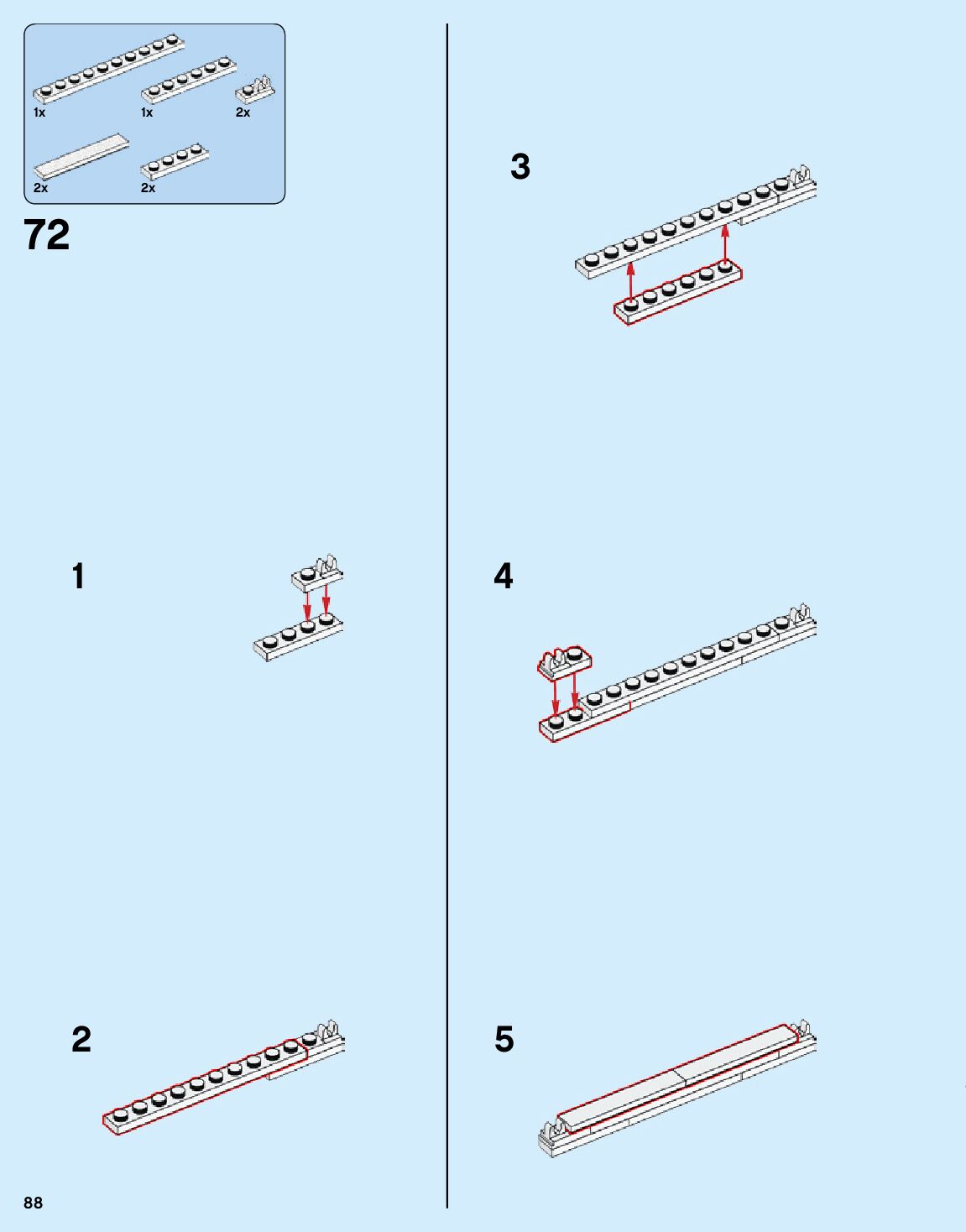 1x
1x
2x
2x
2x

72

1

2

3

4

5

88