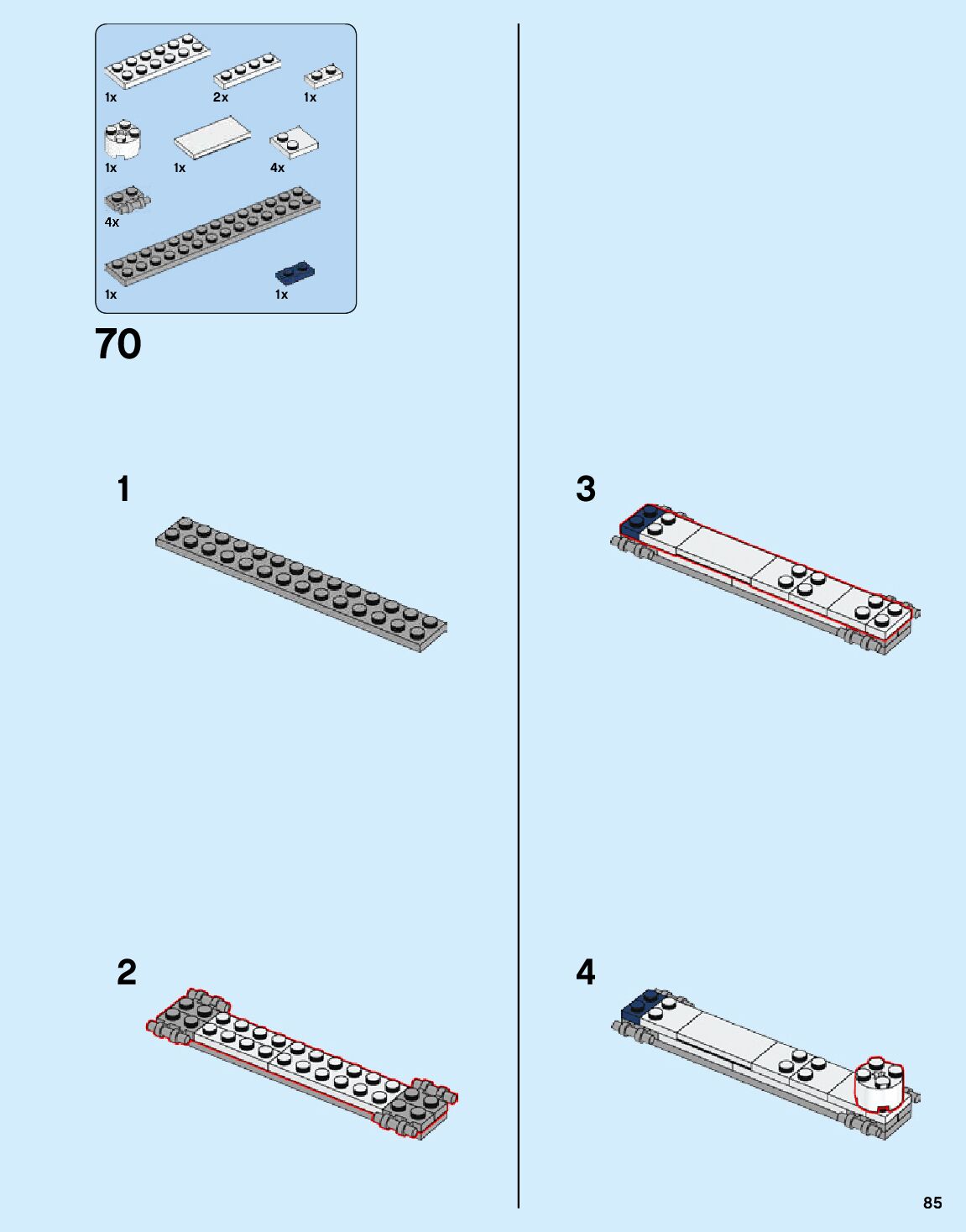 1x
2x
1x
1x
1x
4x
4x
1x
1x

70

1

2

3

4

85